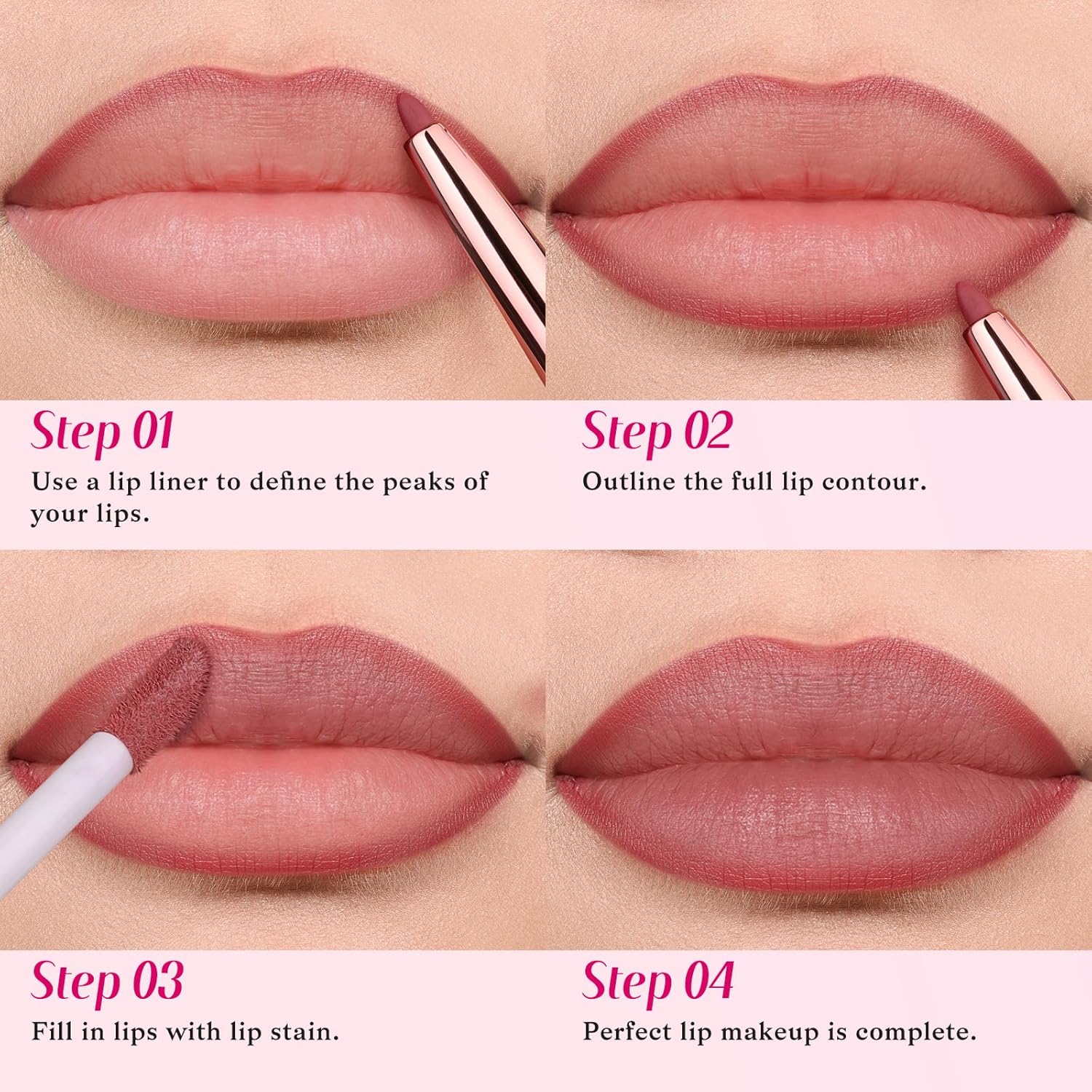 Step 01
Use a lip liner to define the peaks of your lips.

Step 02
Outline the full lip contour.

Step 03
Fill in lips with lip stain.

Step 04
Perfect lip makeup is complete.