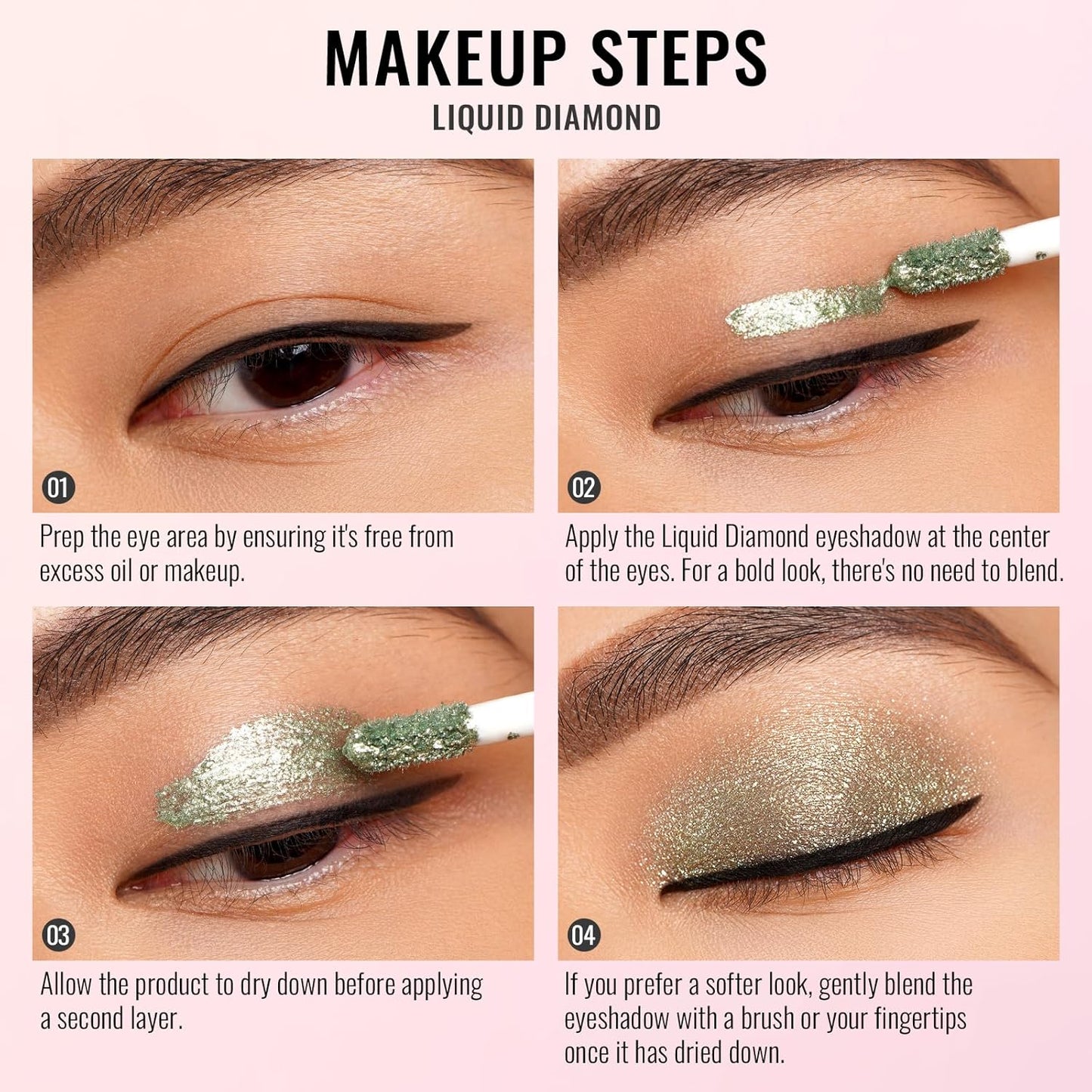 MAKEUP STEPS
LIQUID DIAMOND

01
Prep the eye area by ensuring it's free from excess oil or makeup.

02
Apply the Liquid Diamond eyeshadow at the center of the eyes. For a bold look, there's no need to blend.

03
Allow the product to dry down before applying a second layer.

04
If you prefer a softer look, gently blend the eyeshadow with a brush or your fingertips once it has dried down.