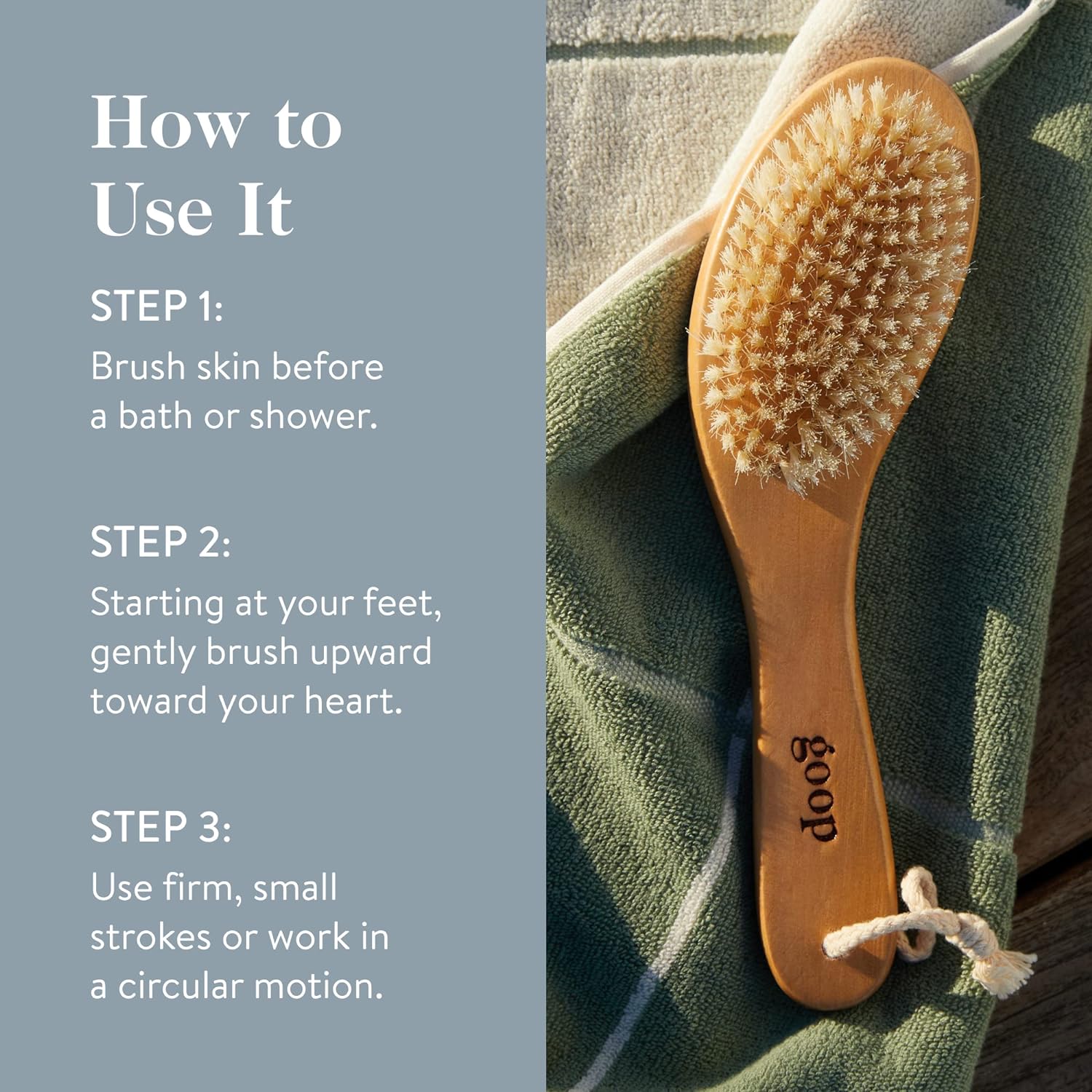 How to Use It

STEP 1:
Brush skin before a bath or shower.

STEP 2:
Starting at your feet, gently brush upward toward your heart.

STEP 3:
Use firm, small strokes or work in a circular motion.

goop