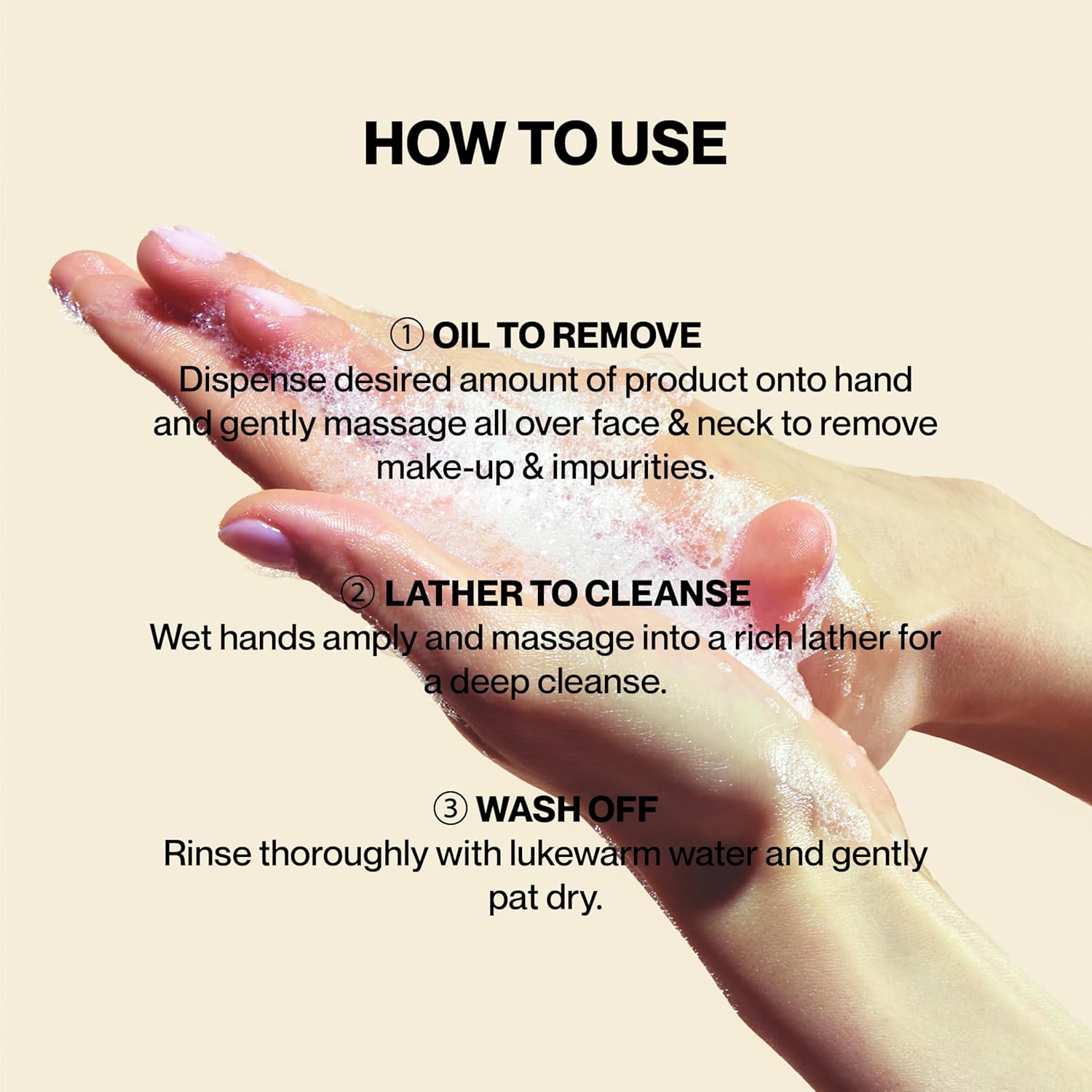 HOW TO USE

① OIL TO REMOVE
Dispense desired amount of product onto hand and gently massage all over face & neck to remove make-up & impurities.

② LATHER TO CLEANSE
Wet hands amply and massage into a rich lather for a deep cleanse.

③ WASH OFF
Rinse thoroughly with lukewarm water and gently pat dry.