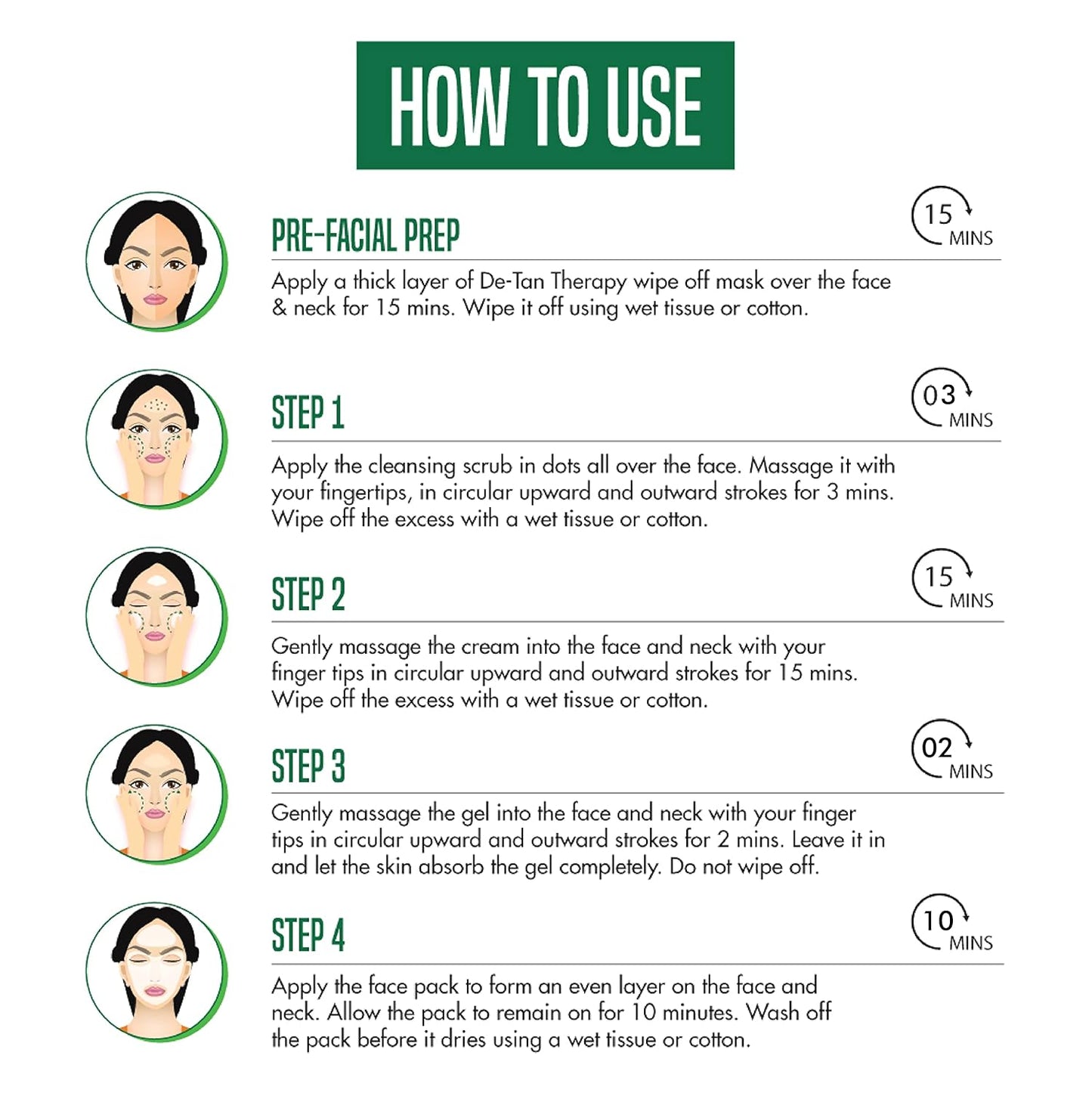 HOW TO USE

PRE-FACIAL PREP

15 MINS

Apply a thick layer of De-Tan Therapy wipe off mask over the face & neck for 15 mins. Wipe it off using wet tissue or cotton.

STEP 1

03 MINS

Apply the cleansing scrub in dots all over the face. Massage it with your fingertips, in circular upward and outward strokes for 3 mins. Wipe off the excess with a wet tissue or cotton.

STEP 2

15 MINS

Gently massage the cream into the face and neck with your finger tips in circular upward and outward strokes for 15 mins. Wipe off the excess with a wet tissue or cotton.

STEP 3

02 MINS

Gently massage the gel into the face and neck with your finger tips in circular upward and outward strokes for 2 mins. Leave it in and let the skin absorb the gel completely. Do not wipe off.

STEP 4

10 MINS

Apply the face pack to form an even layer on the face and neck. Allow the pack to remain on for 10 minutes. Wash off the pack before it dries using a wet tissue or cotton.