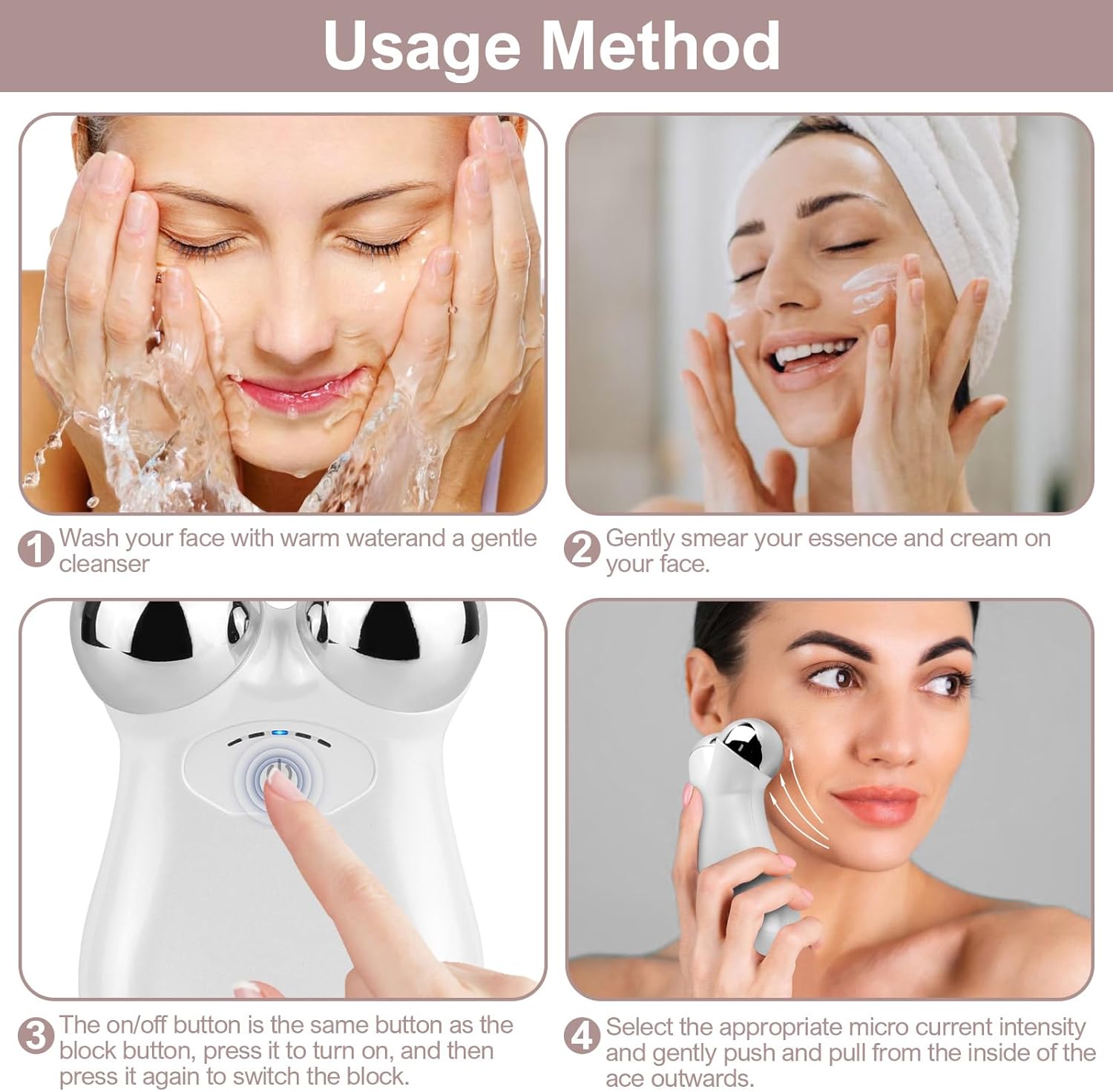 Usage Method

1 Wash your face with warm waterand a gentle cleanser

2 Gently smear your essence and cream on your face.

3 The on/off button is the same button as the block button, press it to turn on, and then press it again to switch the block.

4 Select the appropriate micro current intensity and gently push and pull from the inside of the ace outwards.