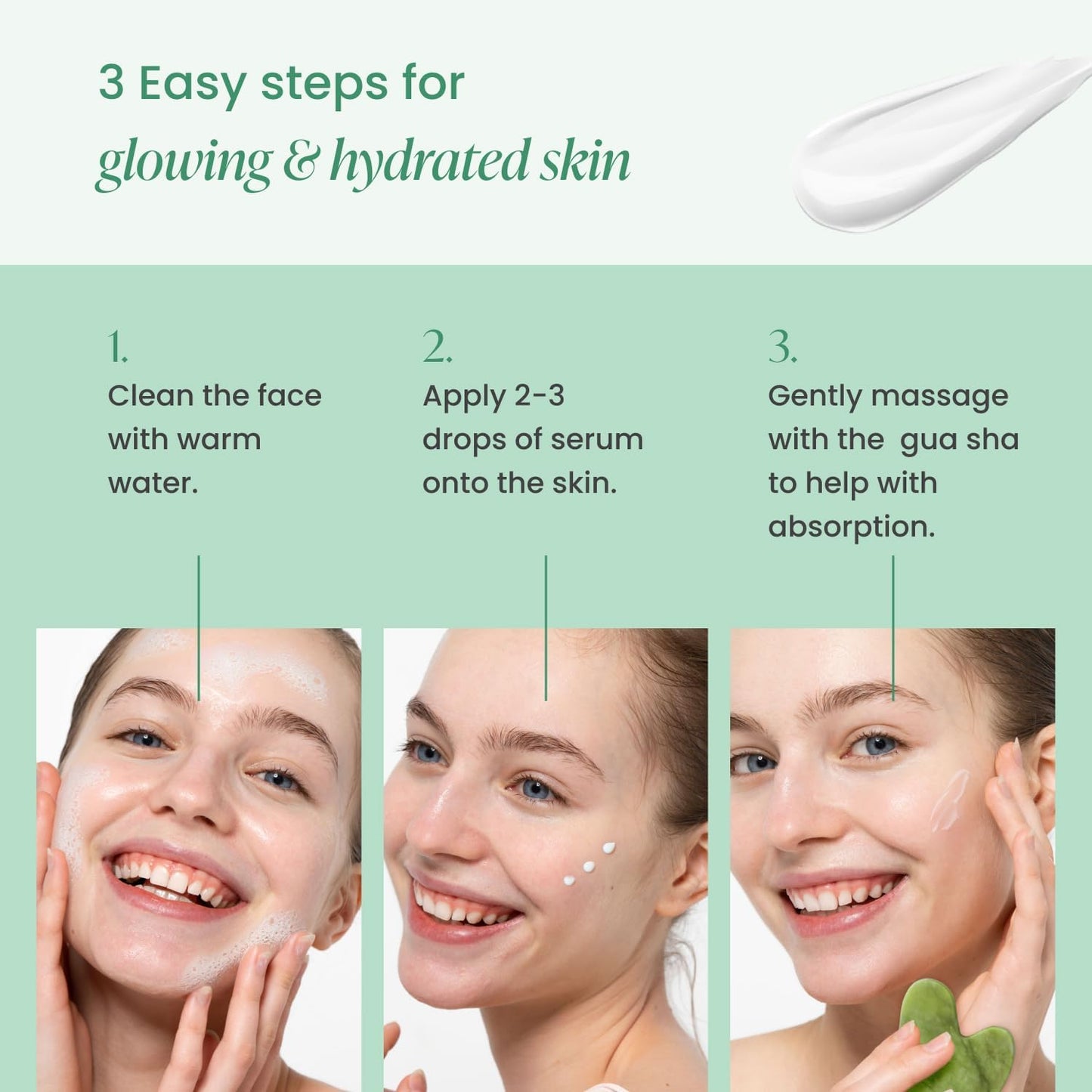 3 Easy steps for
glowing & hydrated skin

1.
Clean the face with warm water.

2.
Apply 2-3 drops of serum onto the skin.

3.
Gently massage with the gua sha to help with absorption.