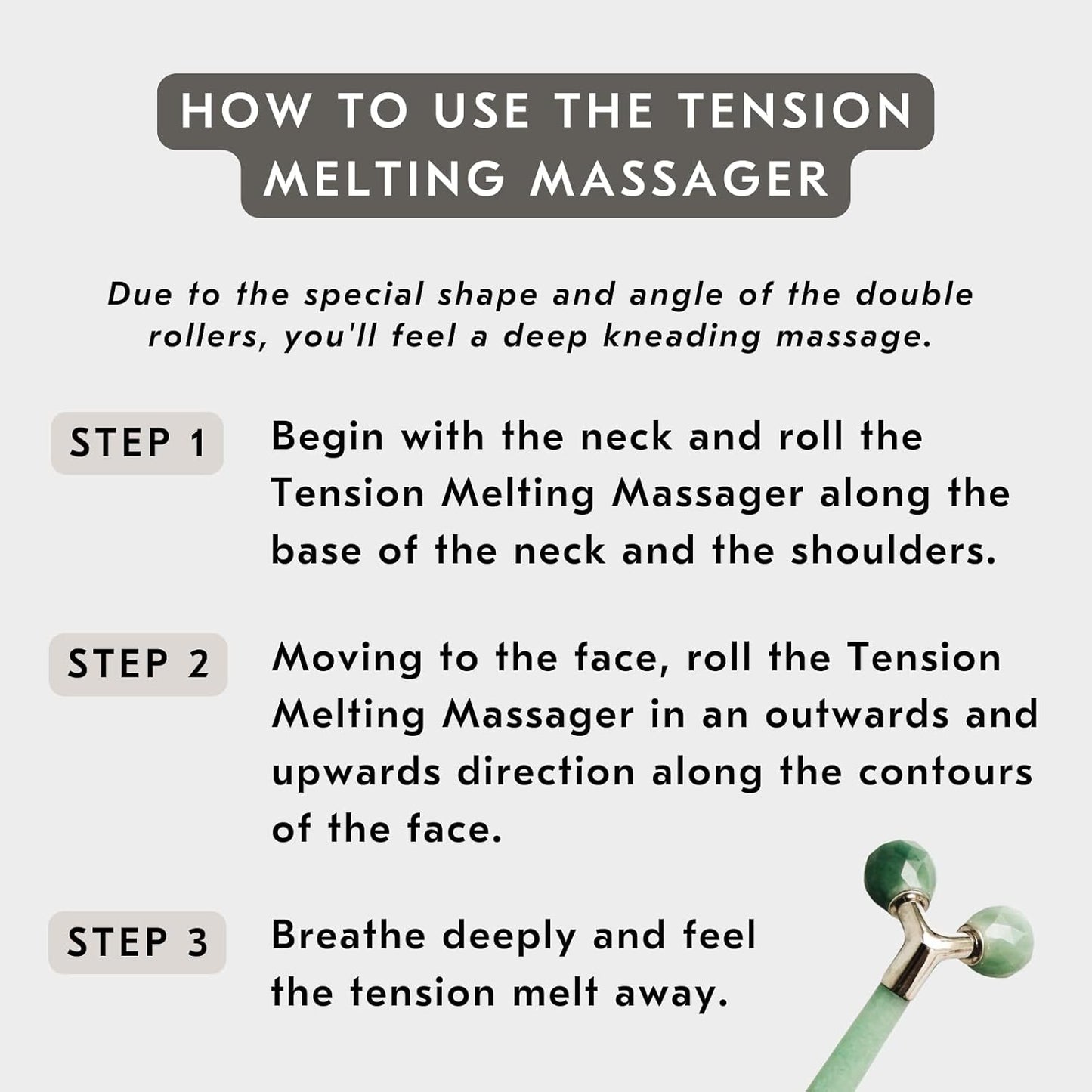 HOW TO USE THE TENSION MELTING MASSAGER

Due to the special shape and angle of the double rollers, you'll feel a deep kneading massage.

STEP 1
Begin with the neck and roll the Tension Melting Massager along the base of the neck and the shoulders.

STEP 2
Moving to the face, roll the Tension Melting Massager in an outwards and upwards direction along the contours of the face.

STEP 3
Breathe deeply and feel the tension melt away.