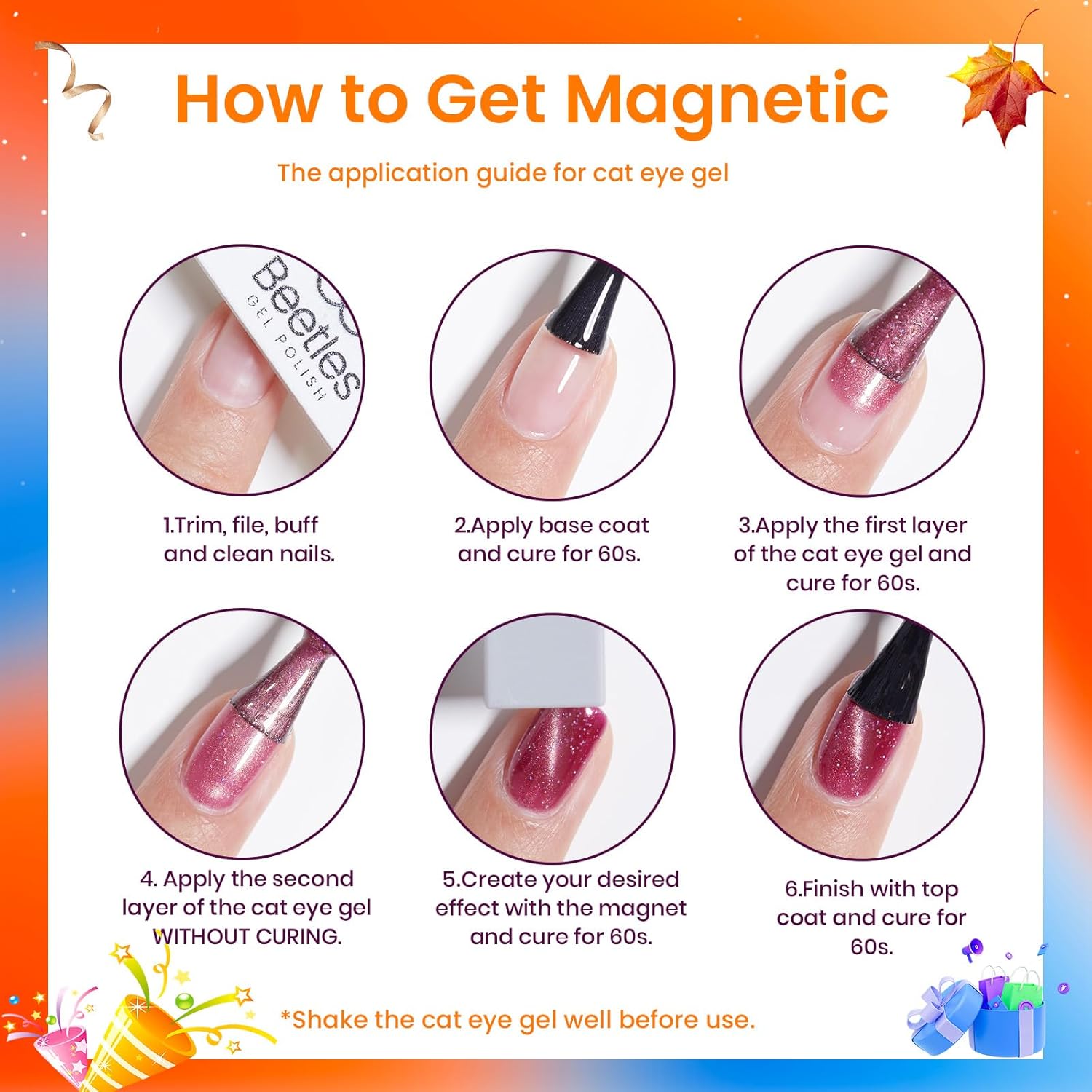 How to Get Magnetic

The application guide for cat eye gel

Beetles
GEL POLISH

1.Trim, file, buff and clean nails.

2.Apply base coat and cure for 60s.

3.Apply the first layer of the cat eye gel and cure for 60s.

4. Apply the second layer of the cat eye gel WITHOUT CURING.

5.Create your desired effect with the magnet and cure for 60s.

6.Finish with top coat and cure for 60s.

*Shake the cat eye gel well before use.