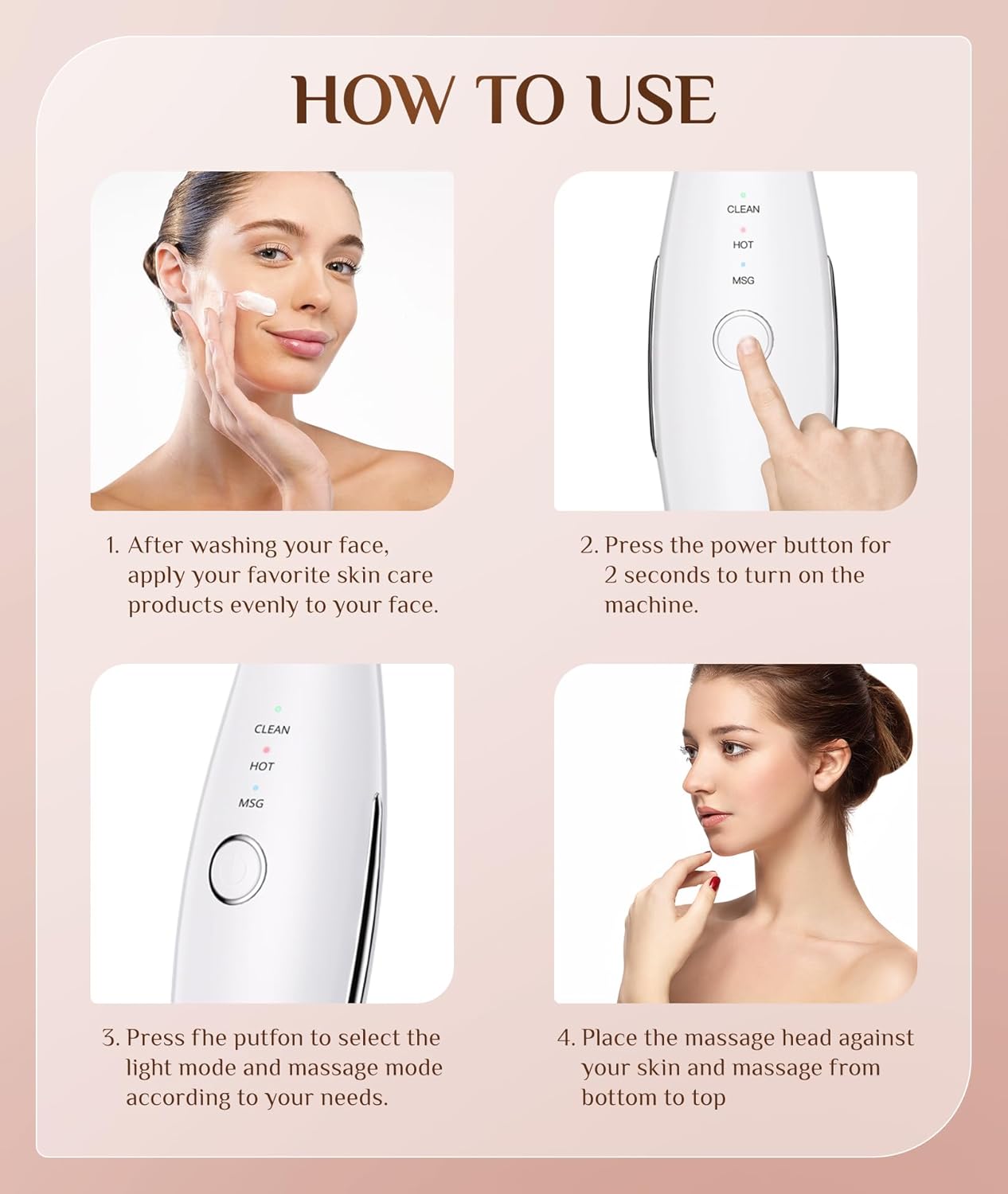 HOW TO USE

CLEAN
HOT
MSG

1. After washing your face, apply your favorite skin care products evenly to your face.

2. Press the power button for 2 seconds to turn on the machine.

CLEAN
HOT
MSG

3. Press fhe putfon to select the light mode and massage mode according to your needs.

4. Place the massage head against your skin and massage from bottom to top