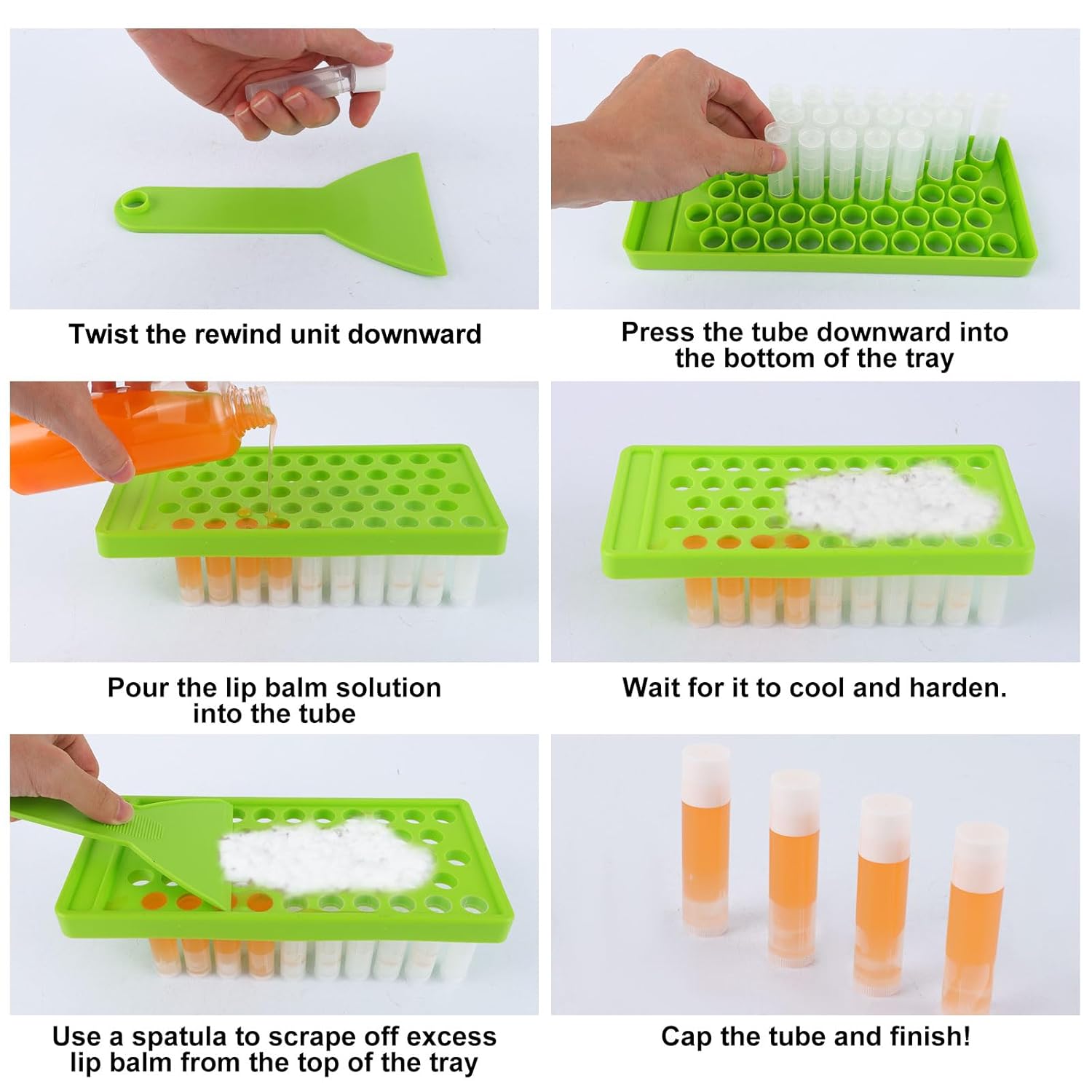 Twist the rewind unit downward

Press the tube downward into the bottom of the tray

Pour the lip balm solution into the tube

Wait for it to cool and harden.

Use a spatula to scrape off excess lip balm from the top of the tray

Cap the tube and finish!