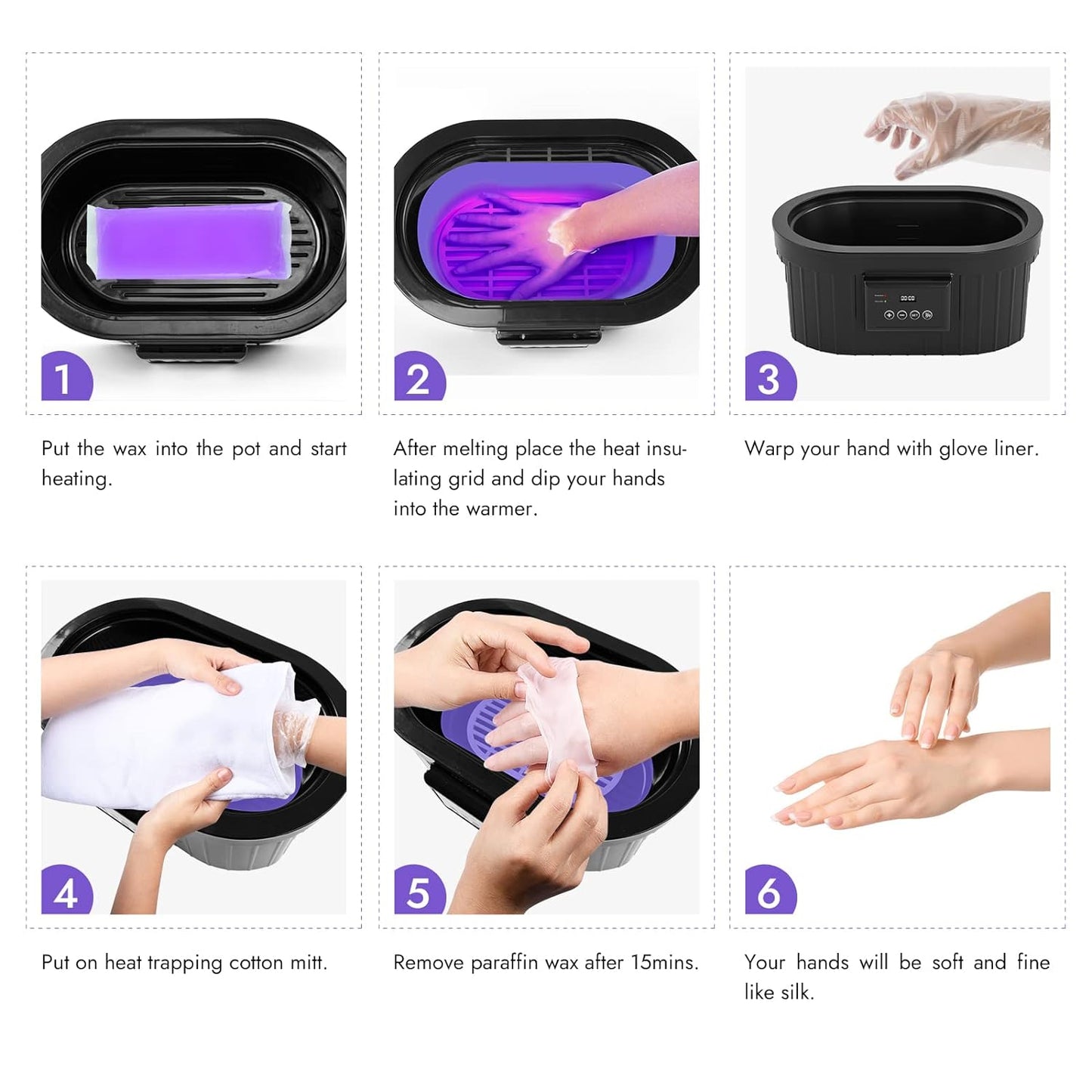 1

Put the wax into the pot and start heating.

2

After melting place the heat insulating grid and dip your hands into the warmer.

3

Warp your hand with glove liner.

4

Put on heat trapping cotton mitt.

5

Remove paraffin wax after 15mins.

6

Your hands will be soft and fine like silk.