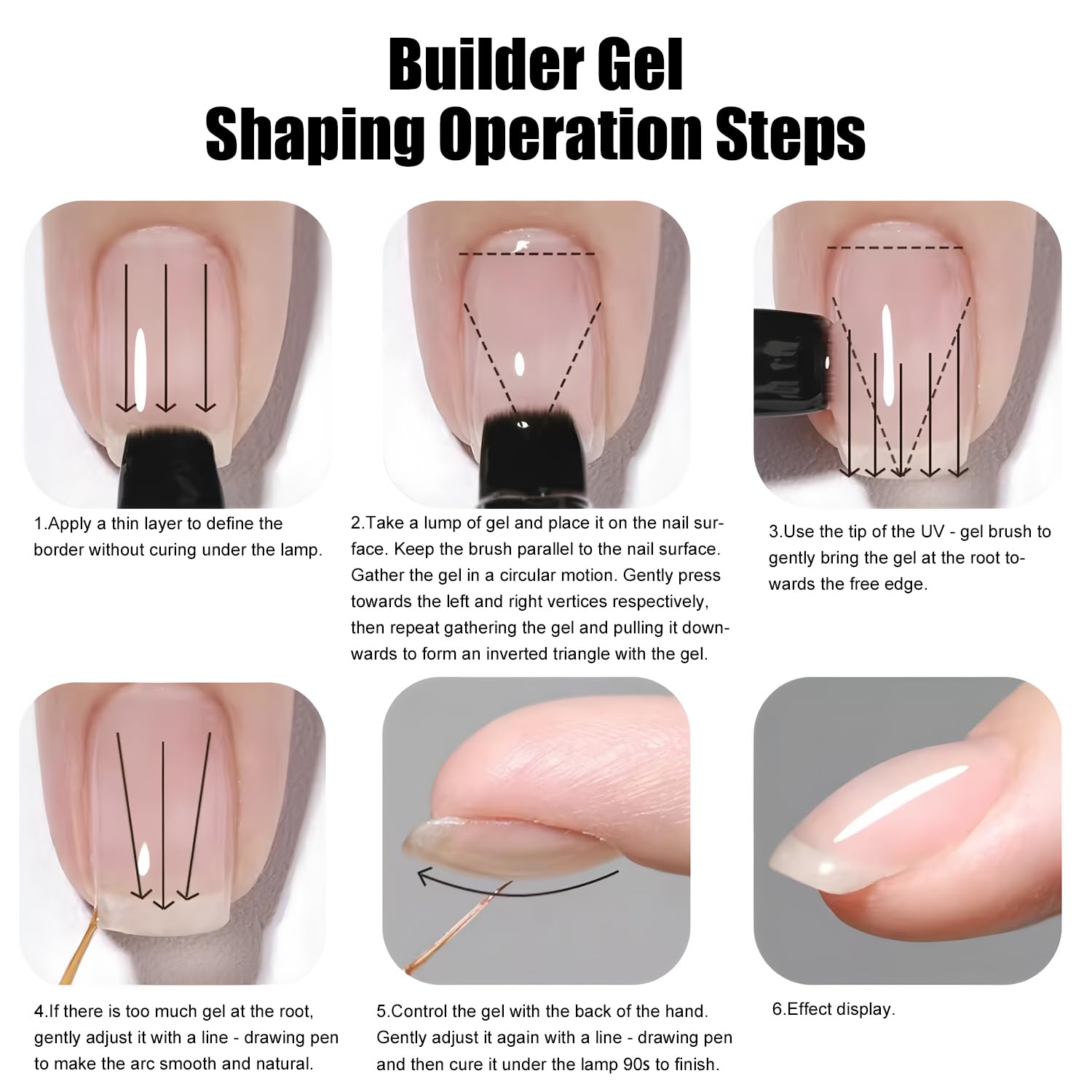 Builder Gel
Shaping Operation Steps

1.Apply a thin layer to define the border without curing under the lamp.

2.Take a lump of gel and place it on the nail surface. Keep the brush parallel to the nail surface. Gather the gel in a circular motion. Gently press towards the left and right vertices respectively, then repeat gathering the gel and pulling it downwards to form an inverted triangle with the gel.

3.Use the tip of the UV - gel brush to gently bring the gel at the root towards the free edge.

4.If there is too much gel at the root, gently adjust it with a line - drawing pen to make the arc smooth and natural.

5.Control the gel with the back of the hand. Gently adjust it again with a line - drawing pen and then cure it under the lamp 90s to finish.

6.Effect display.