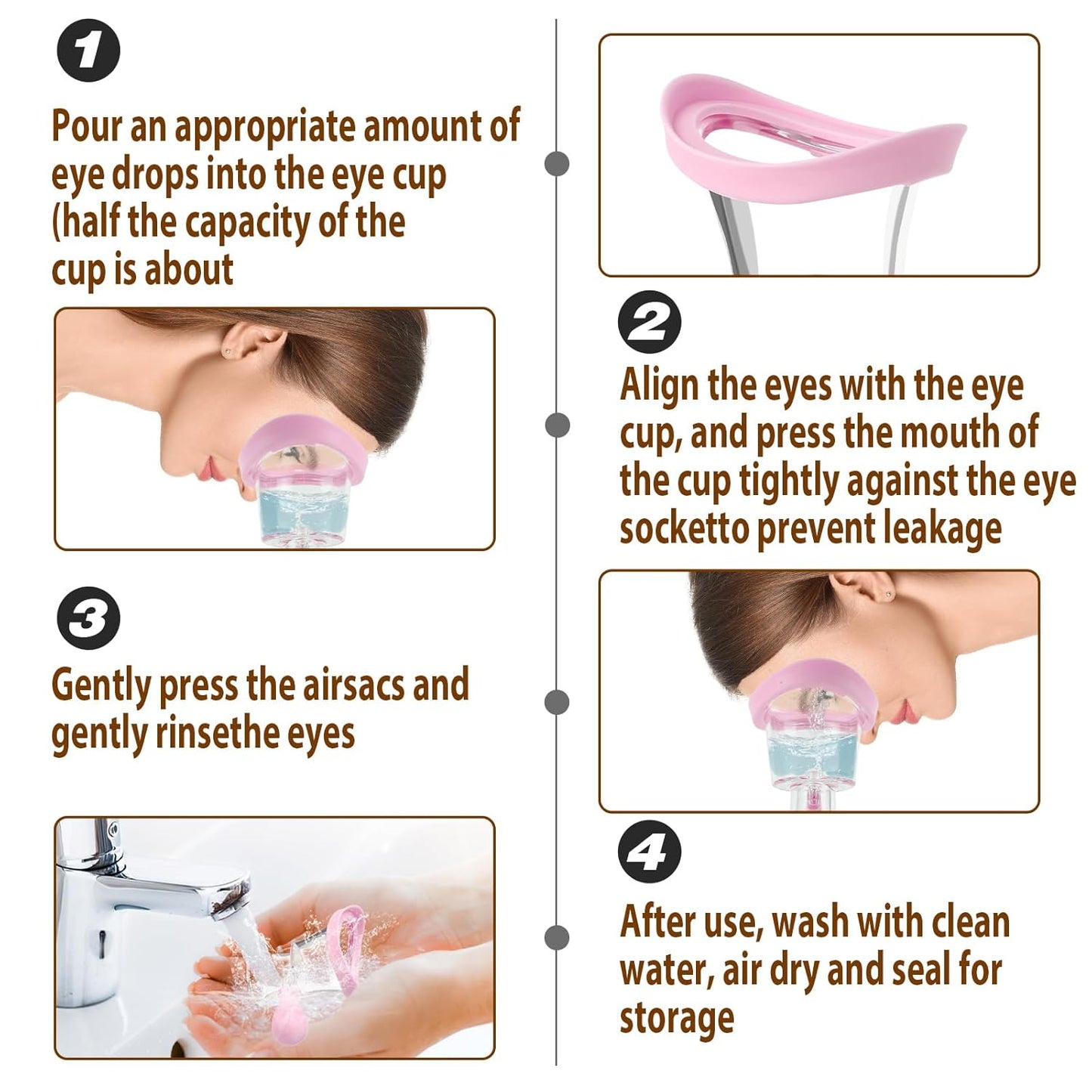 1

Pour an appropriate amount of eye drops into the eye cup (half the capacity of the cup is about

2

Align the eyes with the eye cup, and press the mouth of the cup tightly against the eye socketto prevent leakage

3

Gently press the airsacs and gently rinsethe eyes

4

After use, wash with clean water, air dry and seal for storage