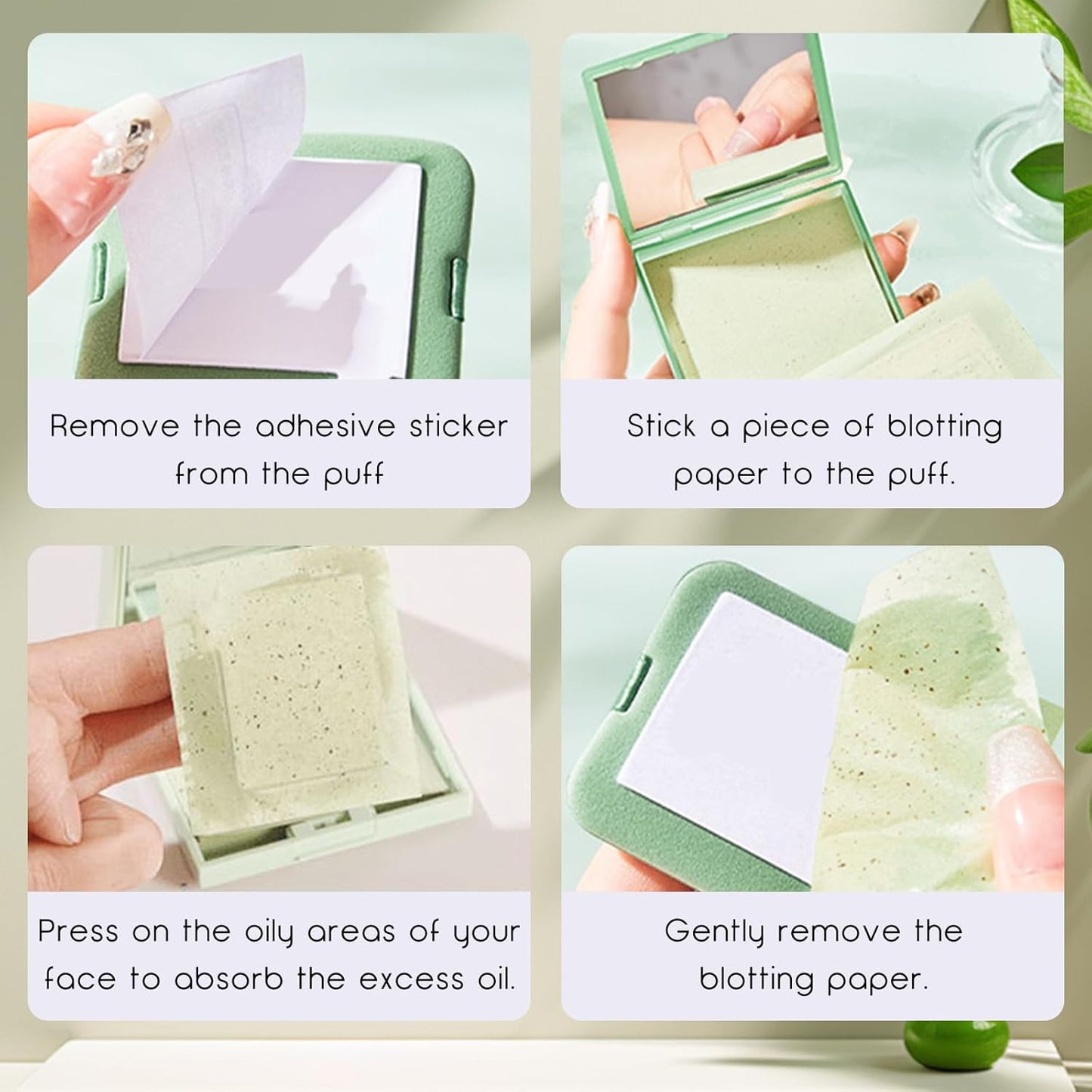 Remove the adhesive sticker from the puff

Stick a piece of blotting paper to the puff.

Press on the oily areas of your face to absorb the excess oil.

Gently remove the blotting paper.