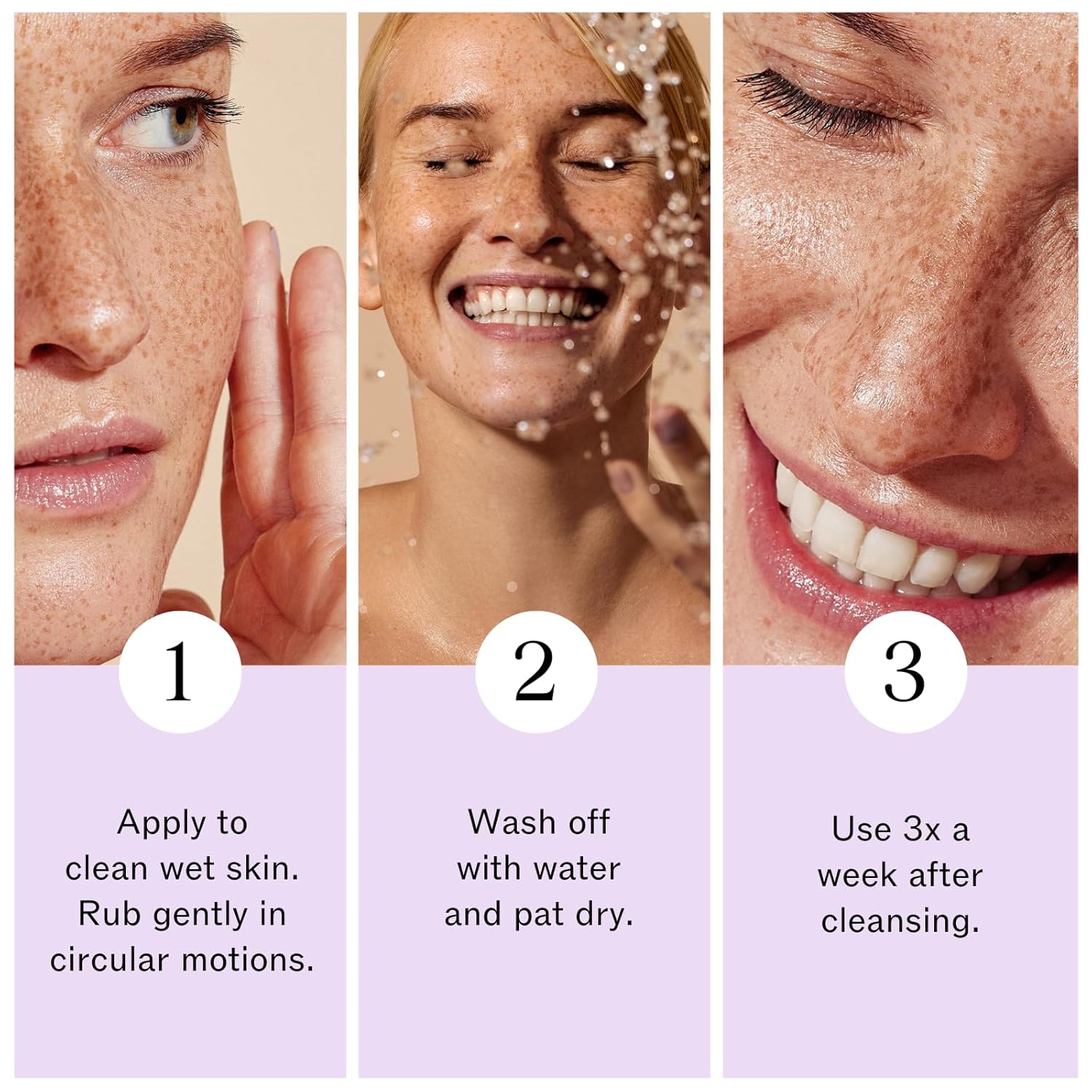 1

Apply to clean wet skin. Rub gently in circular motions.

2

Wash off with water and pat dry.

3

Use 3x a week after cleansing.