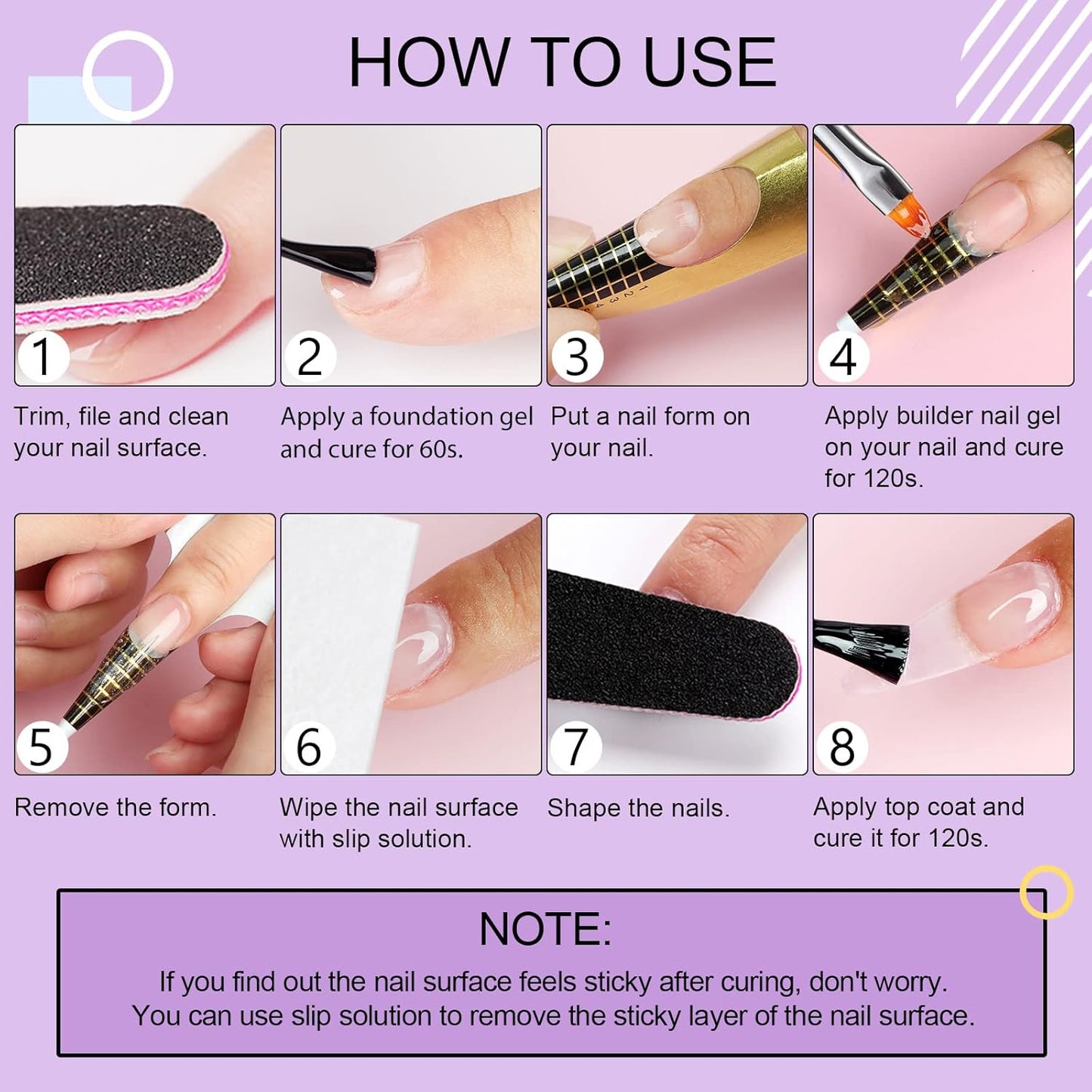 HOW TO USE

1
Trim, file and clean your nail surface.

2
Apply a foundation gel and cure for 60s.

3
Put a nail form on your nail.

4
Apply builder nail gel on your nail and cure for 120s.

5
Remove the form.

6
Wipe the nail surface with slip solution.

7
Shape the nails.

8
Apply top coat and cure it for 120s.

NOTE:
If you find out the nail surface feels sticky after curing, don't worry.
You can use slip solution to remove the sticky layer of the nail surface.