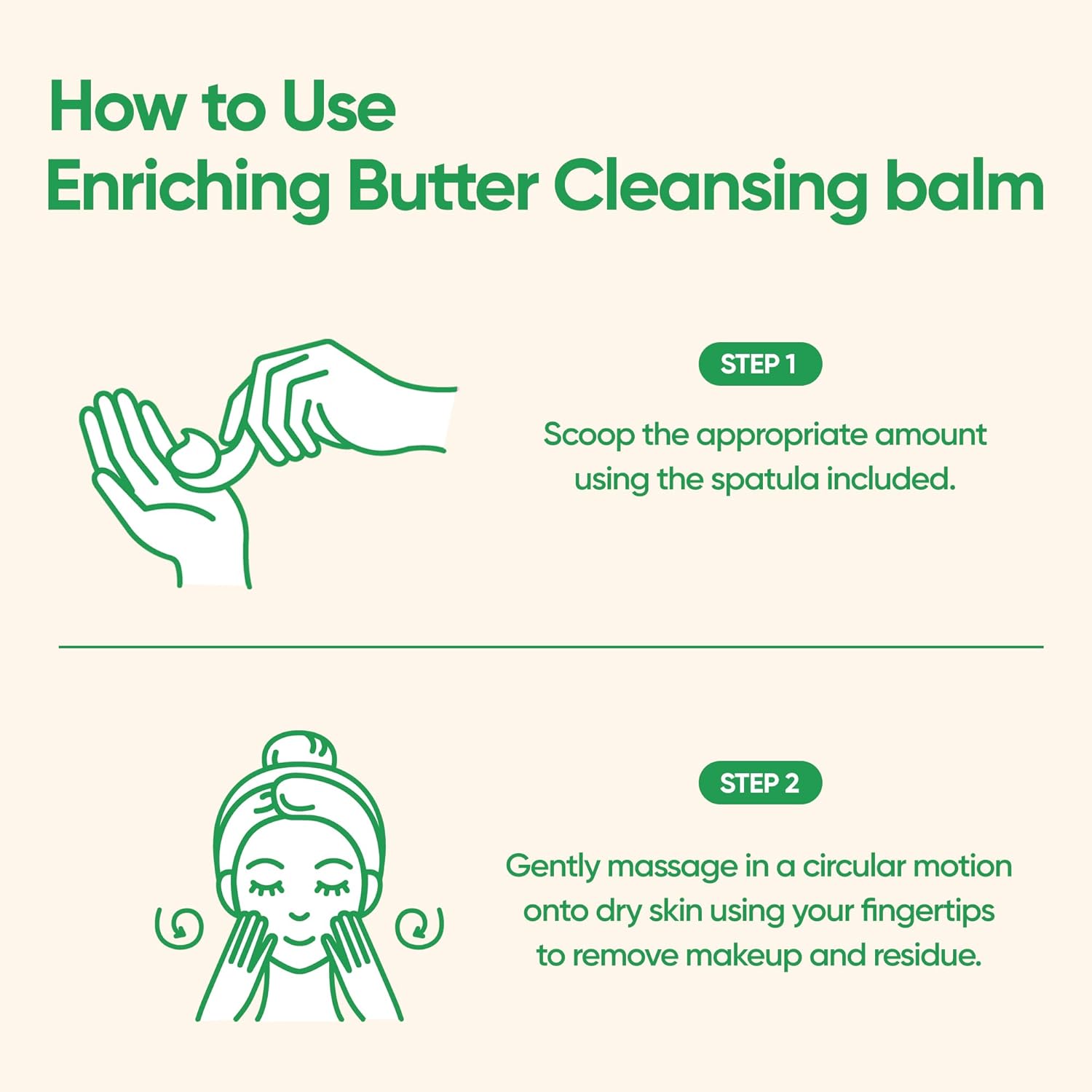 How to Use
Enriching Butter Cleansing balm

STEP 1

Scoop the appropriate amount using the spatula included.

STEP 2

Gently massage in a circular motion onto dry skin using your fingertips to remove makeup and residue.