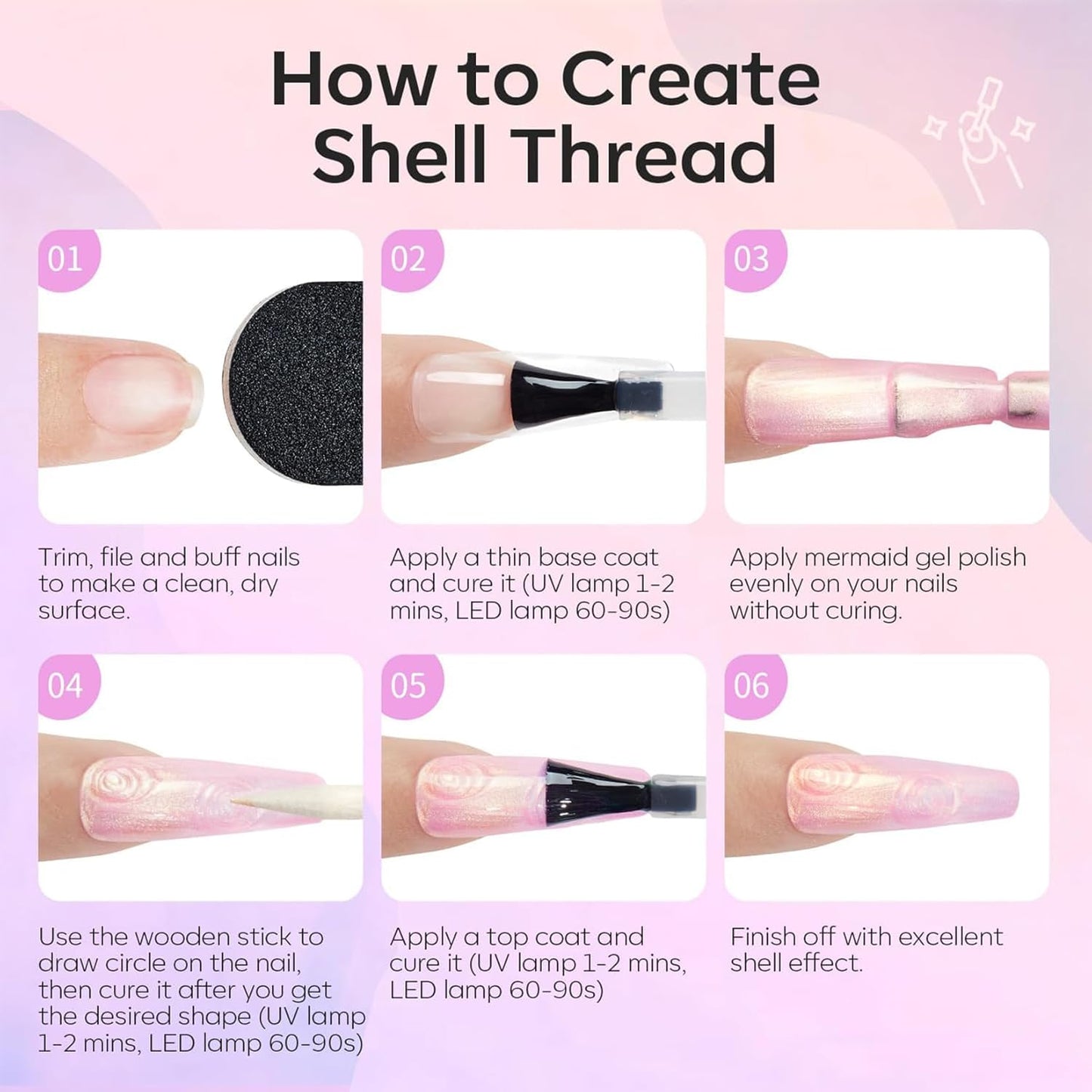 How to Create Shell Thread

01

Trim, file and buff nails to make a clean, dry surface.

02

Apply a thin base coat and cure it (UV lamp 1-2 mins, LED lamp 60-90s)

03

Apply mermaid gel polish evenly on your nails without curing.

04

Use the wooden stick to draw circle on the nail, then cure it after you get the desired shape (UV lamp 1-2 mins, LED lamp 60-90s)

05

Apply a top coat and cure it (UV lamp 1-2 mins, LED lamp 60-90s)

06

Finish off with excellent shell effect.