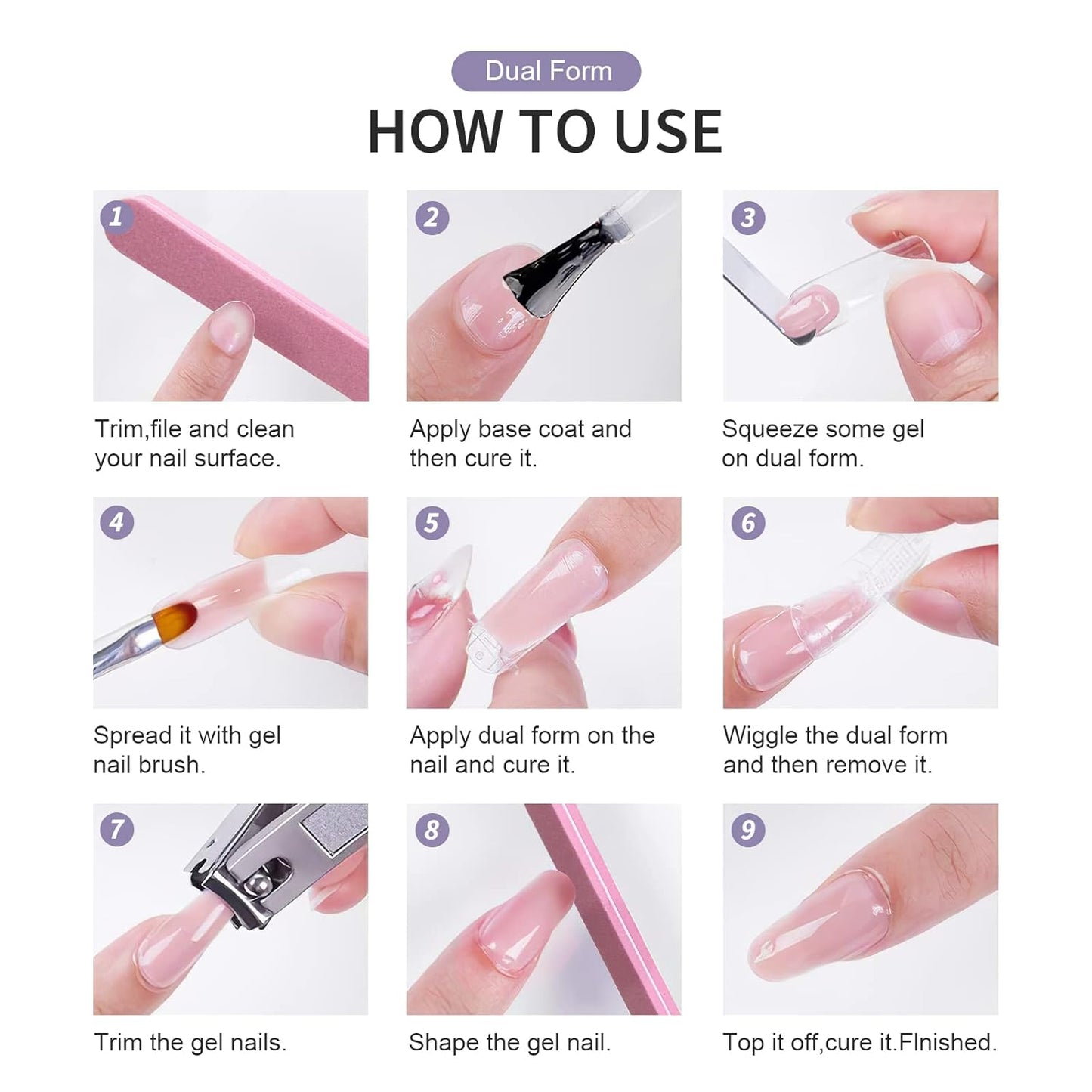 Dual Form

HOW TO USE

1

Trim,file and clean your nail surface.

2

Apply base coat and then cure it.

3

Squeeze some gel on dual form.

4

Spread it with gel nail brush.

5

Apply dual form on the nail and cure it.

6

Wiggle the dual form and then remove it.

7

Trim the gel nails.

8

Shape the gel nail.

9

Top it off,cure it.FInished.