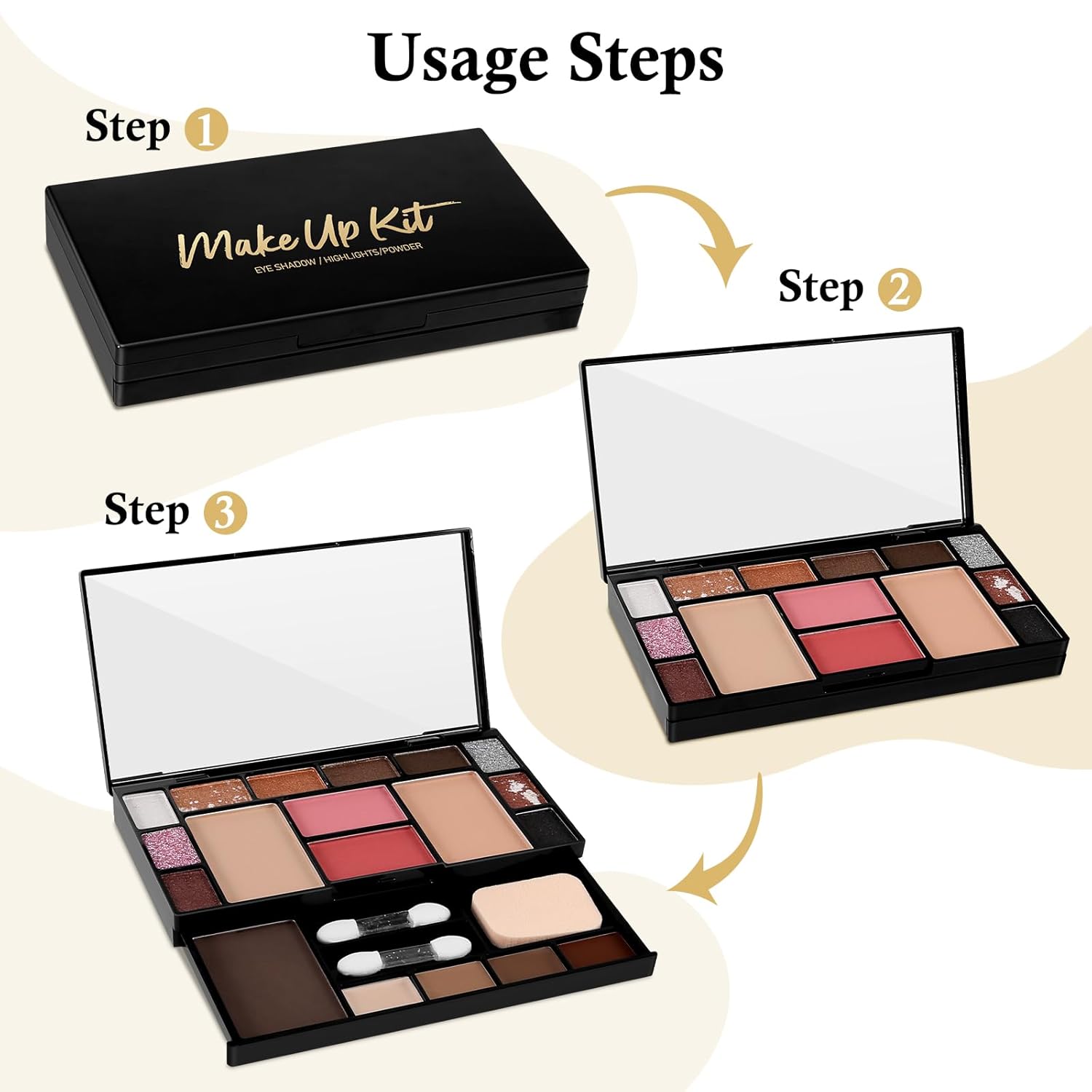 Usage Steps

Step 1

Make Up Kit
EYE SHADOW / HIGHLIGHTS/POWDER

Step 2

Step 3