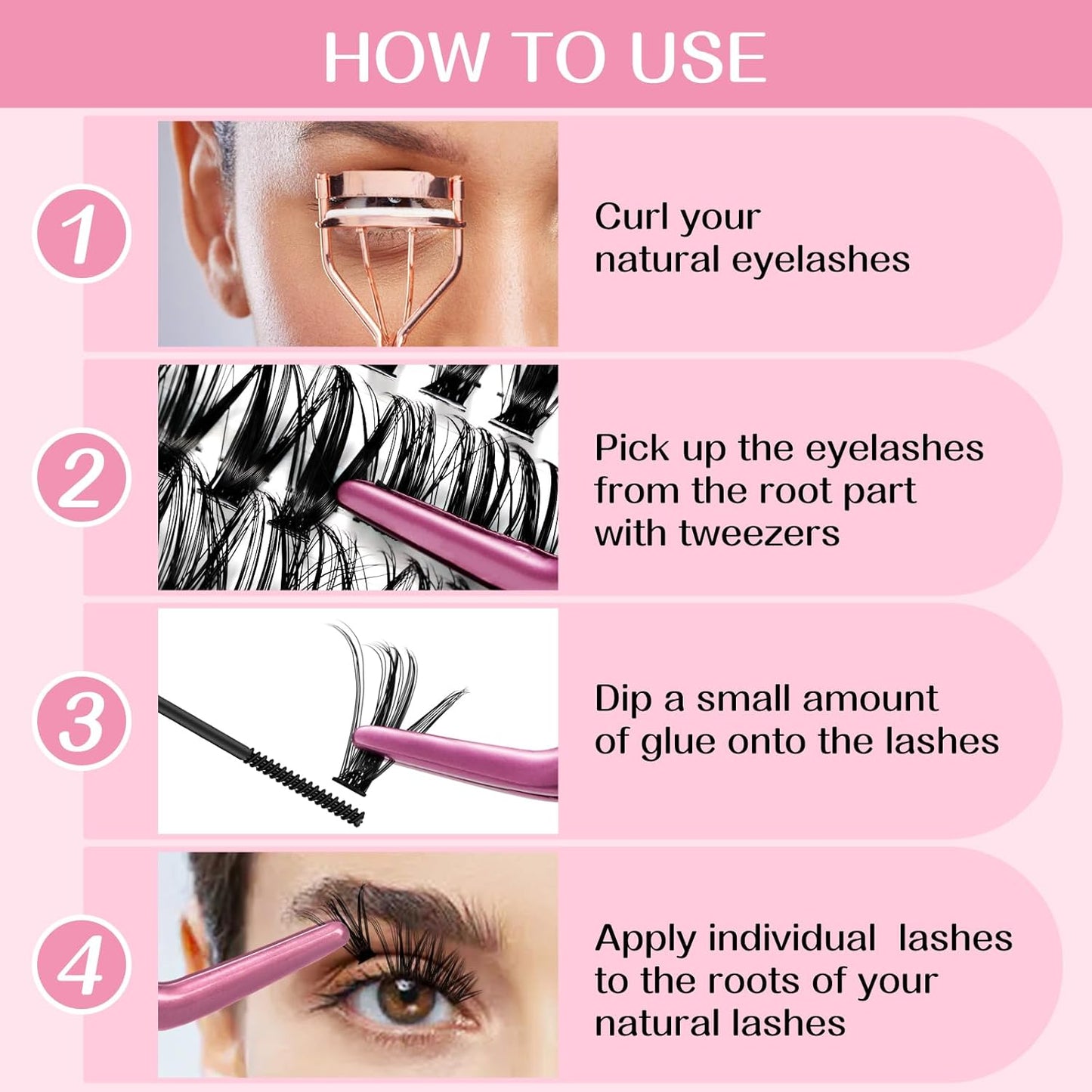 HOW TO USE

1

Curl your natural eyelashes

2

Pick up the eyelashes from the root part with tweezers

3

Dip a small amount of glue onto the lashes

4

Apply individual lashes to the roots of your natural lashes