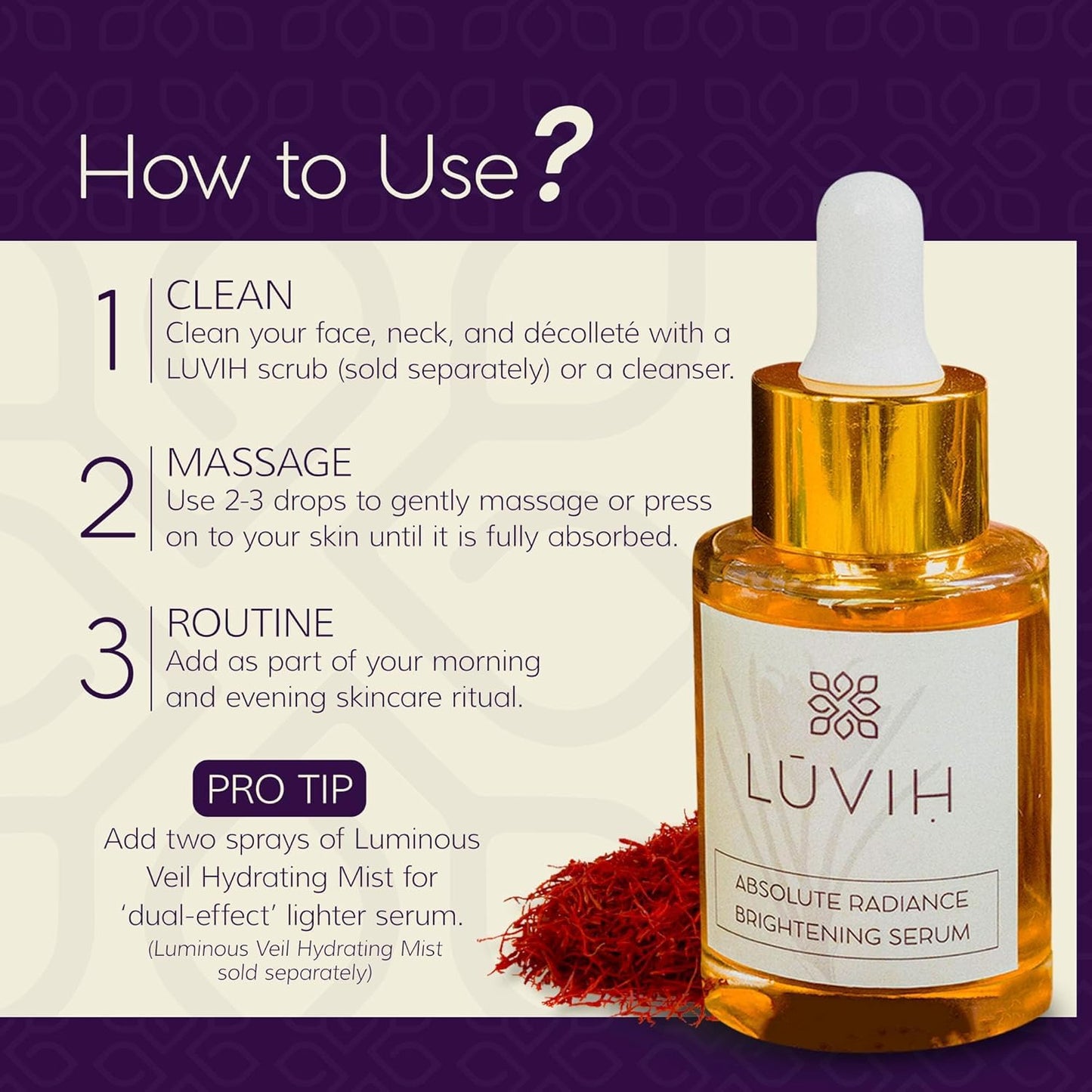 How to Use?

1 CLEAN
Clean your face, neck, and décolleté with a LUVIH scrub (sold separately) or a cleanser.

2 MASSAGE
Use 2-3 drops to gently massage or press on to your skin until it is fully absorbed.

3 ROUTINE
Add as part of your morning and evening skincare ritual.

PRO TIP
Add two sprays of Luminous Veil Hydrating Mist for 'dual-effect' lighter serum.
(Luminous Veil Hydrating Mist sold separately)

LŪVIḤ

ABSOLUTE RADIANCE BRIGHTENING SERUM