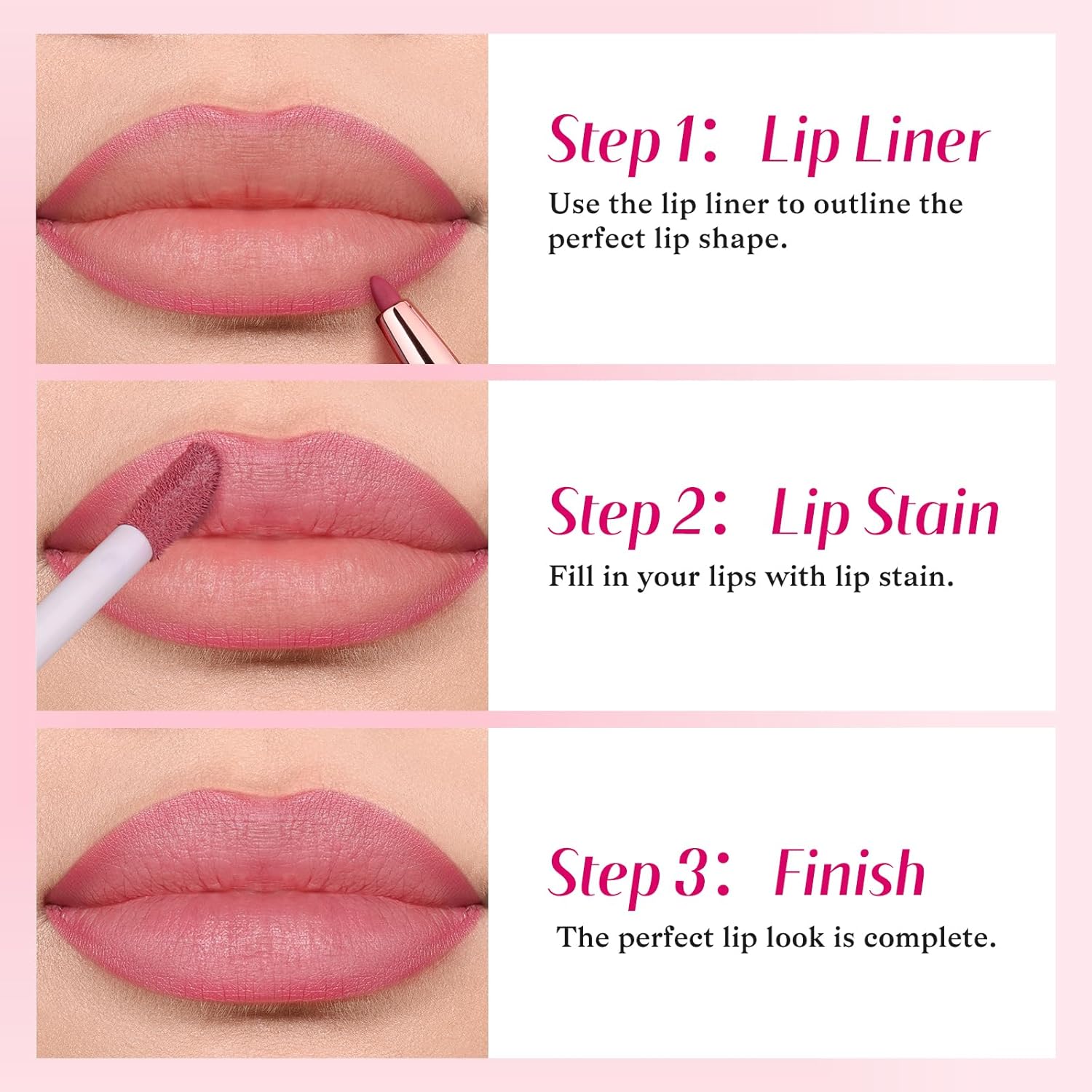 Step 1: Lip Liner

Use the lip liner to outline the perfect lip shape.

Step 2: Lip Stain

Fill in your lips with lip stain.

Step 3: Finish

The perfect lip look is complete.