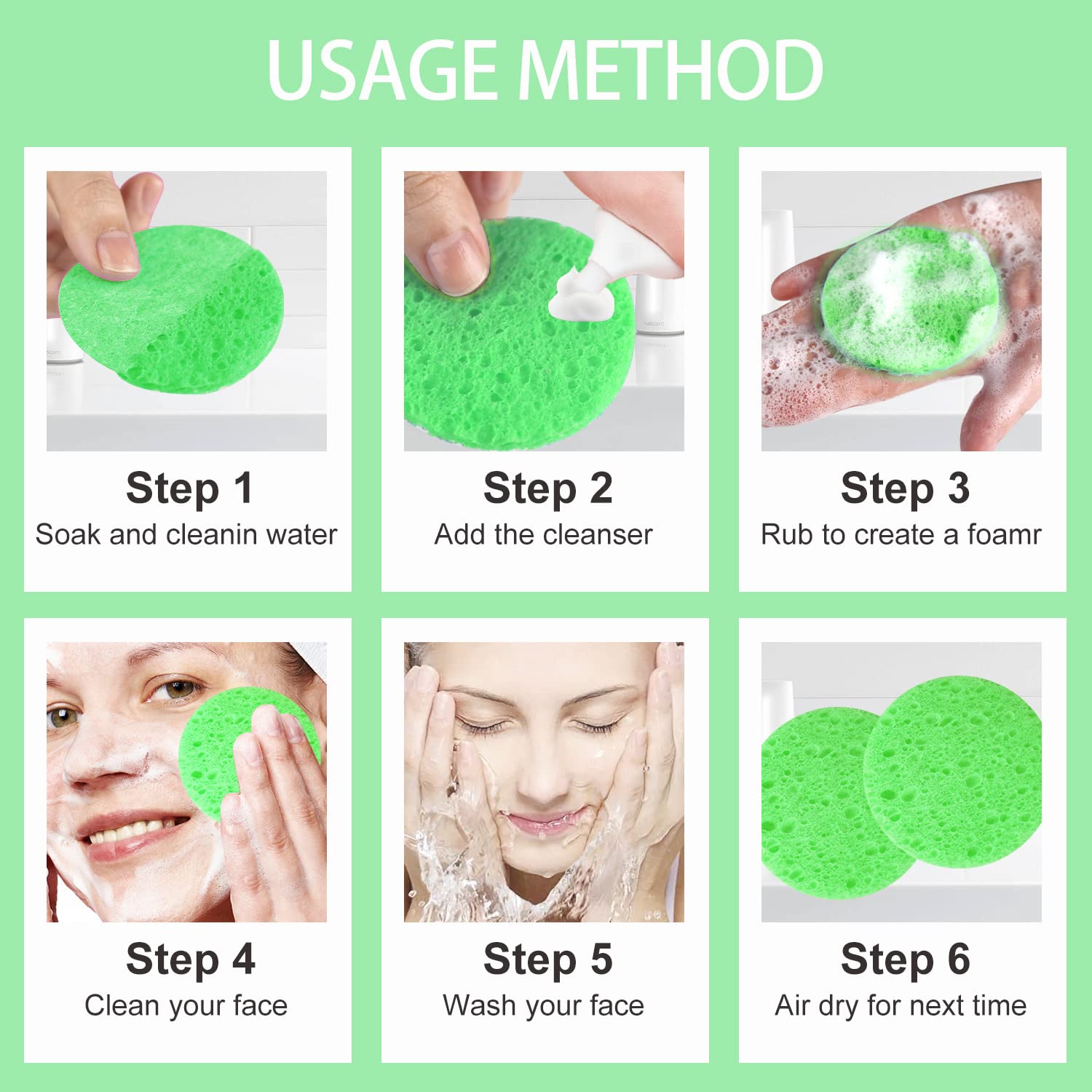 USAGE METHOD

Step 1
Soak and cleanin water

Step 2
Add the cleanser

Step 3
Rub to create a foamr

Step 4
Clean your face

Step 5
Wash your face

Step 6
Air dry for next time