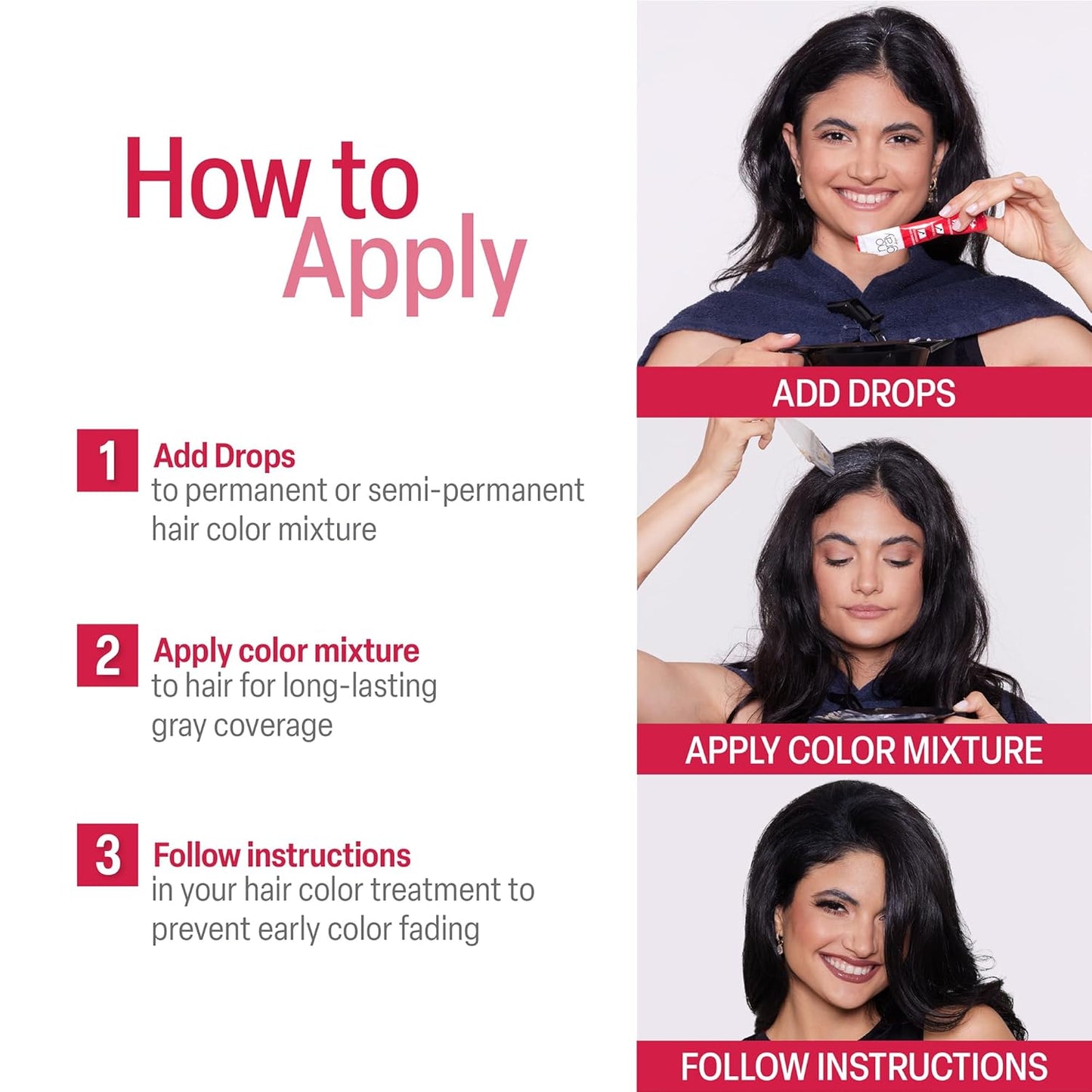 How to Apply

1 Add Drops
to permanent or semi-permanent hair color mixture

2 Apply color mixture
to hair for long-lasting gray coverage

3 Follow instructions
in your hair color treatment to prevent early color fading

ADD DROPS

APPLY COLOR MIXTURE

FOLLOW INSTRUCTIONS