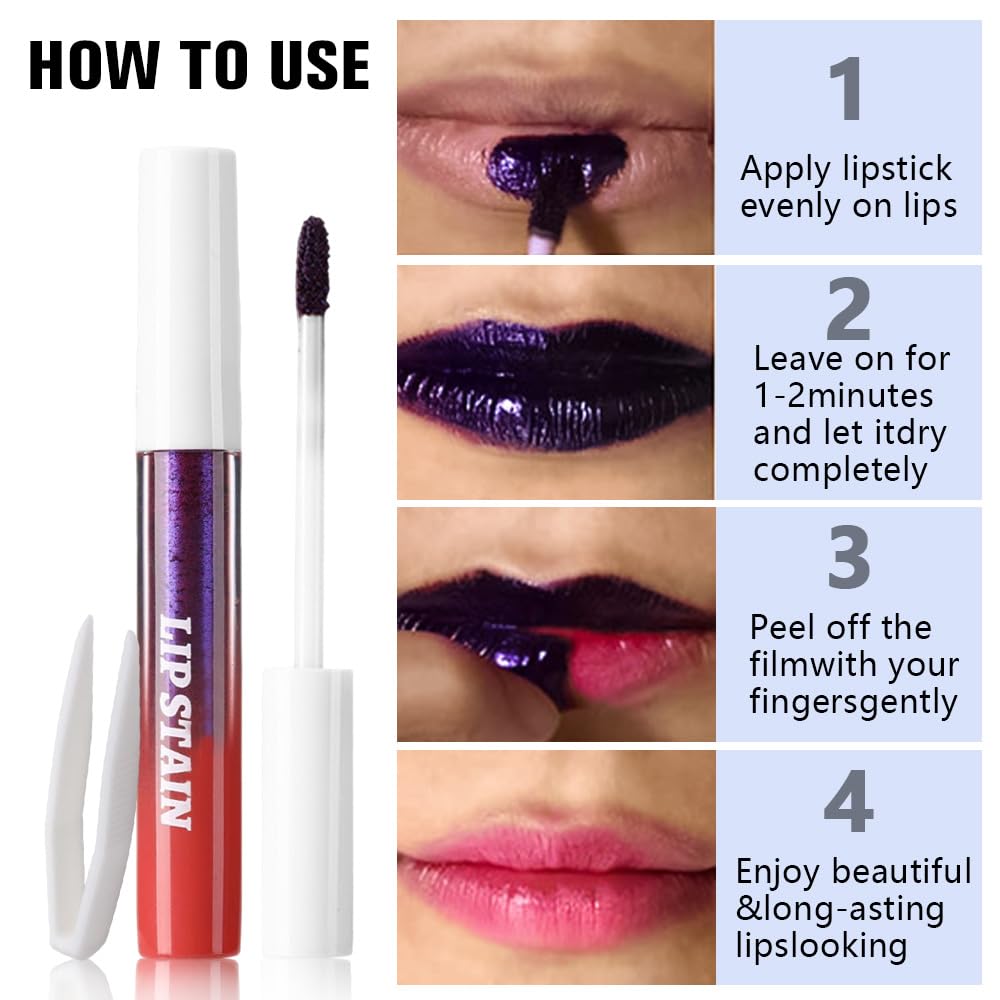 HOW TO USE

LIP STAIN

1
Apply lipstick evenly on lips

2
Leave on for 1-2minutes and let itdry completely

3
Peel off the filmwith your fingersgently

4
Enjoy beautiful &long-asting lipslooking