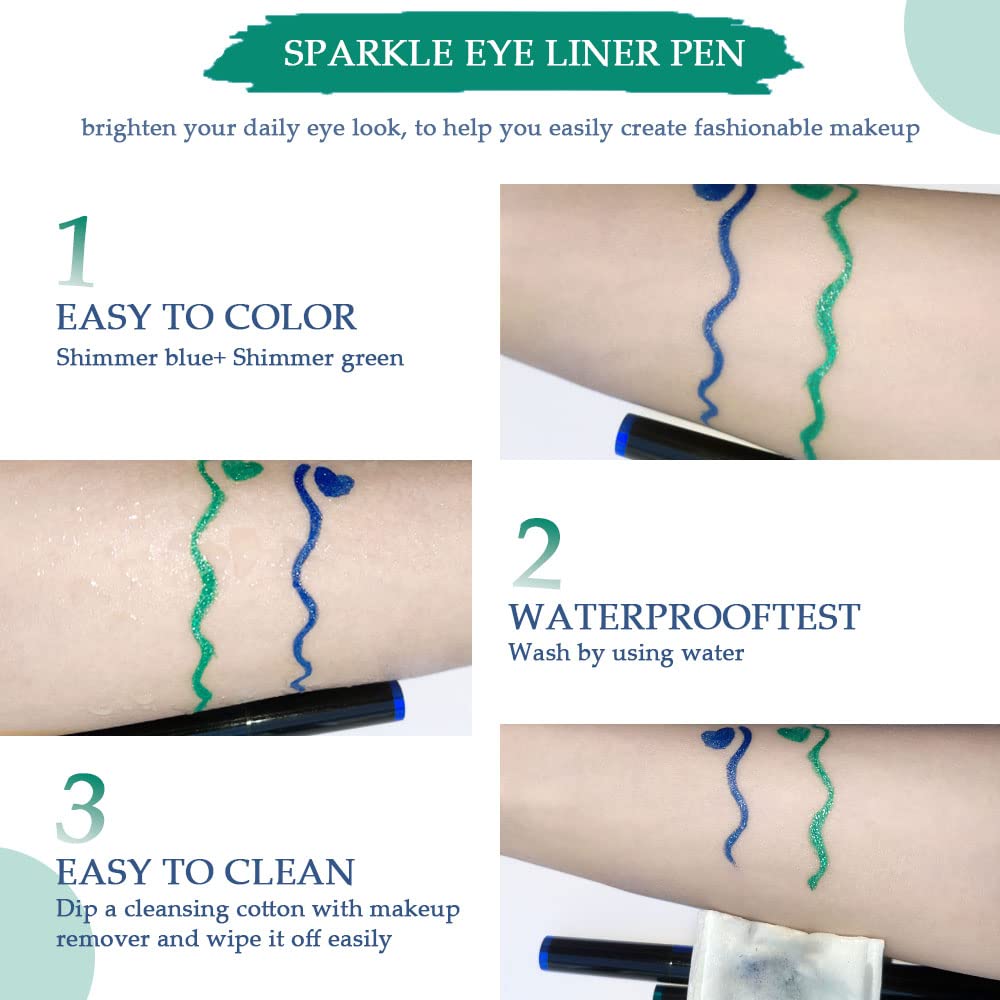 SPARKLE EYE LINER PEN

brighten your daily eye look, to help you easily create fashionable makeup

1
EASY TO COLOR
Shimmer blue+ Shimmer green

2
WATERPROOFTEST
Wash by using water

3
EASY TO CLEAN
Dip a cleansing cotton with makeup remover and wipe it off easily