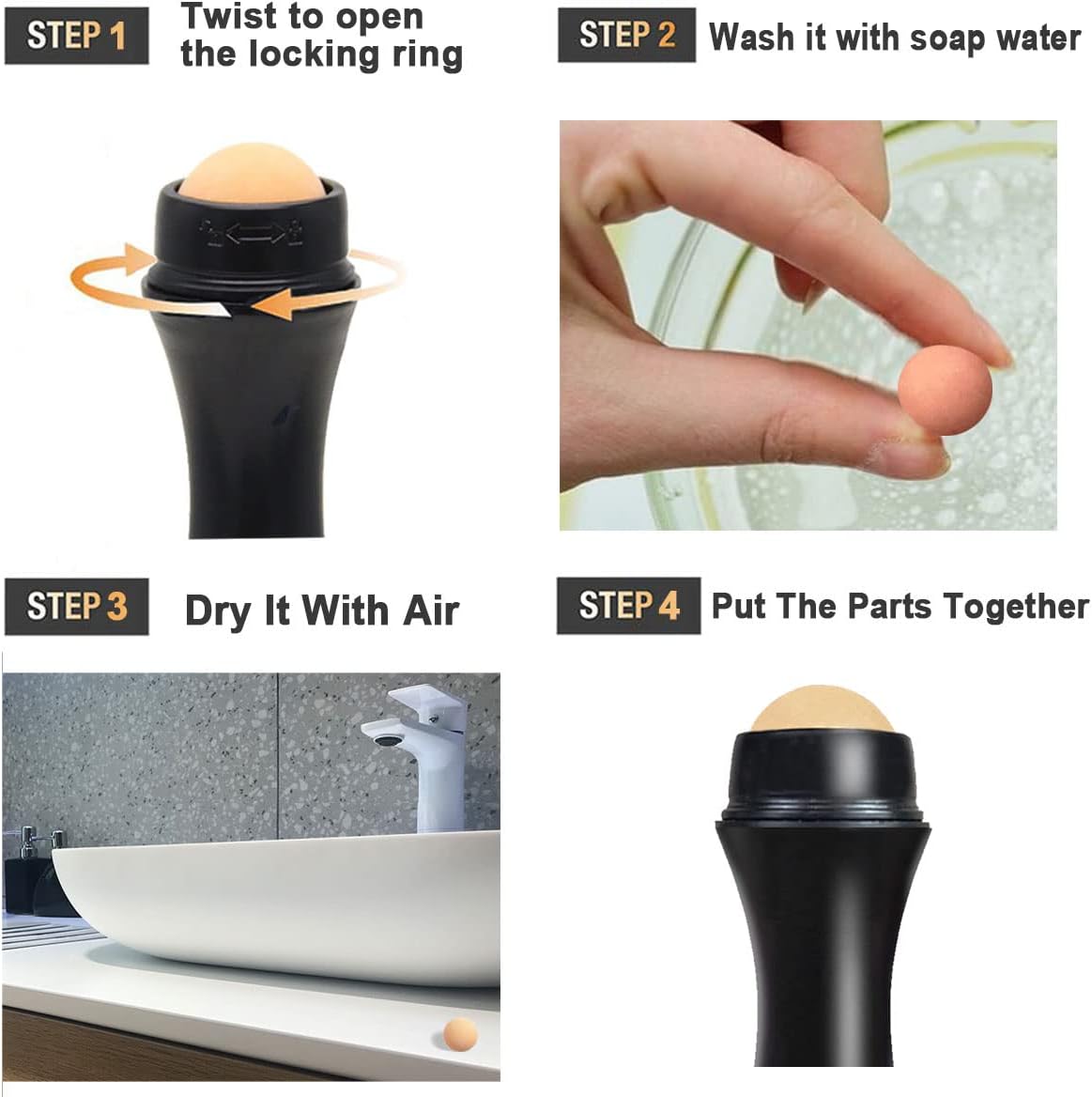 STEP 1 Twist to open the locking ring

STEP 2 Wash it with soap water

STEP 3 Dry It With Air

STEP 4 Put The Parts Together