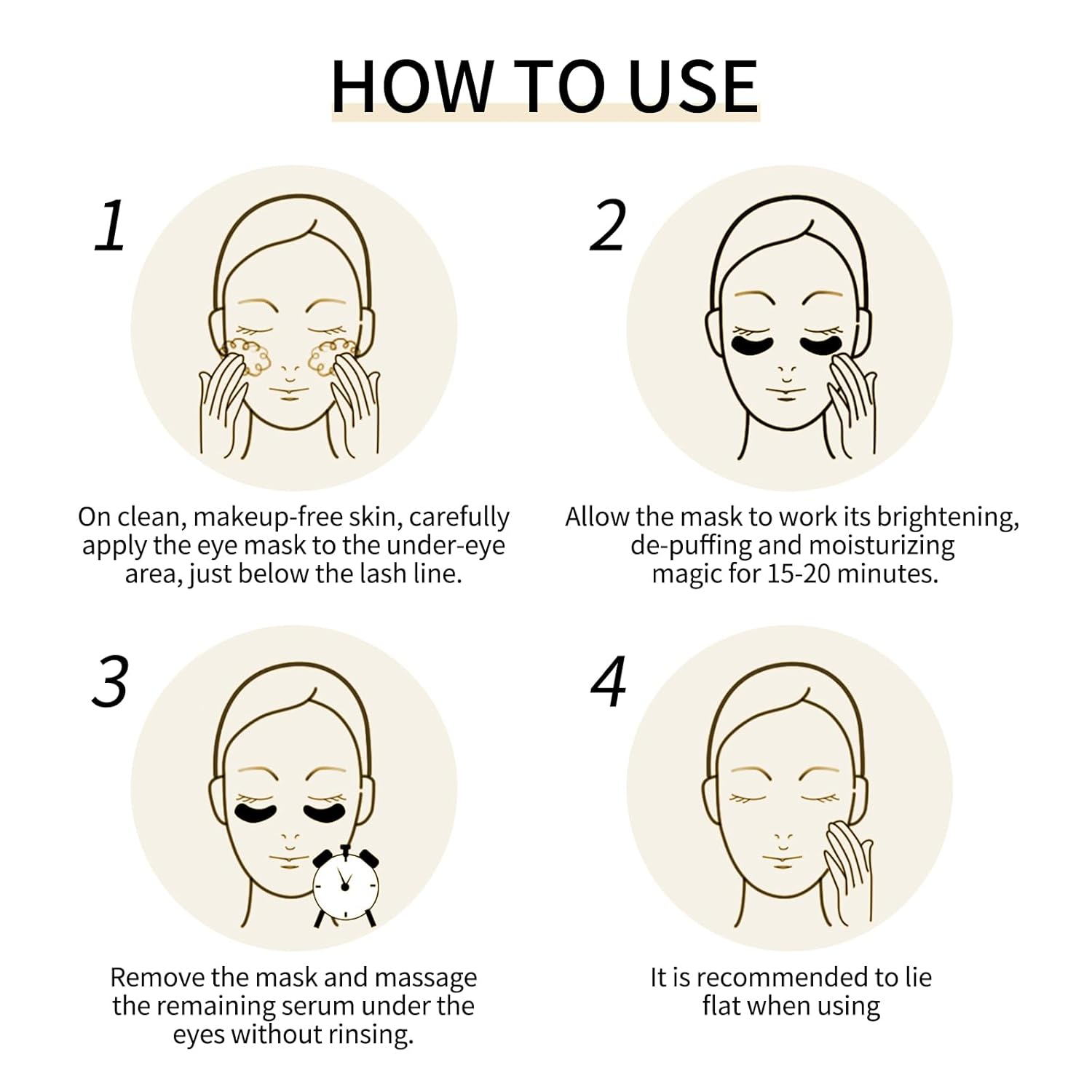 HOW TO USE

1

On clean, makeup-free skin, carefully apply the eye mask to the under-eye area, just below the lash line.

2

Allow the mask to work its brightening, de-puffing and moisturizing magic for 15-20 minutes.

3

Remove the mask and massage the remaining serum under the eyes without rinsing.

4

It is recommended to lie flat when using