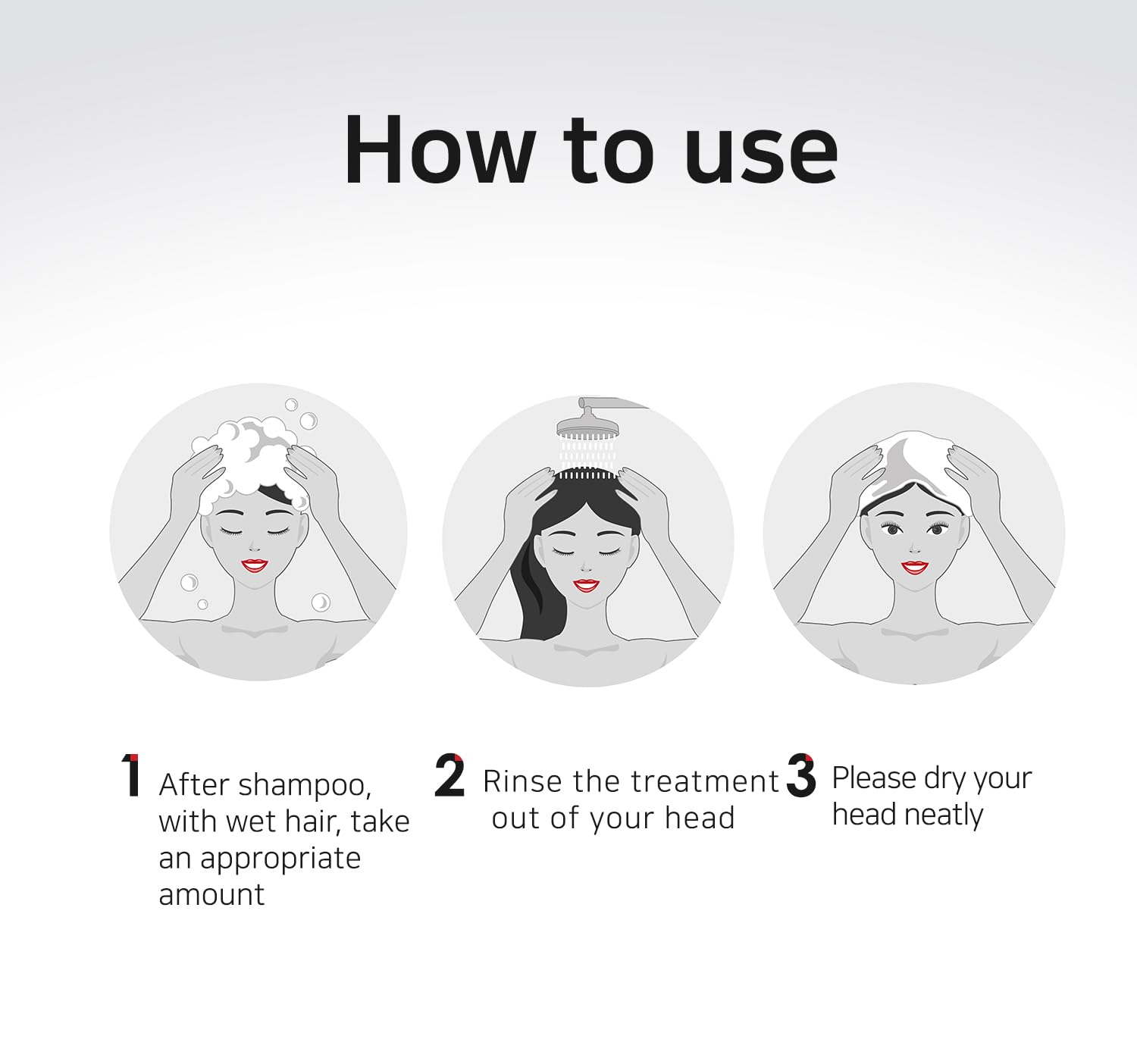 How to use

1 After shampoo, with wet hair, take an appropriate amount

2 Rinse the treatment out of your head

3 Please dry your head neatly