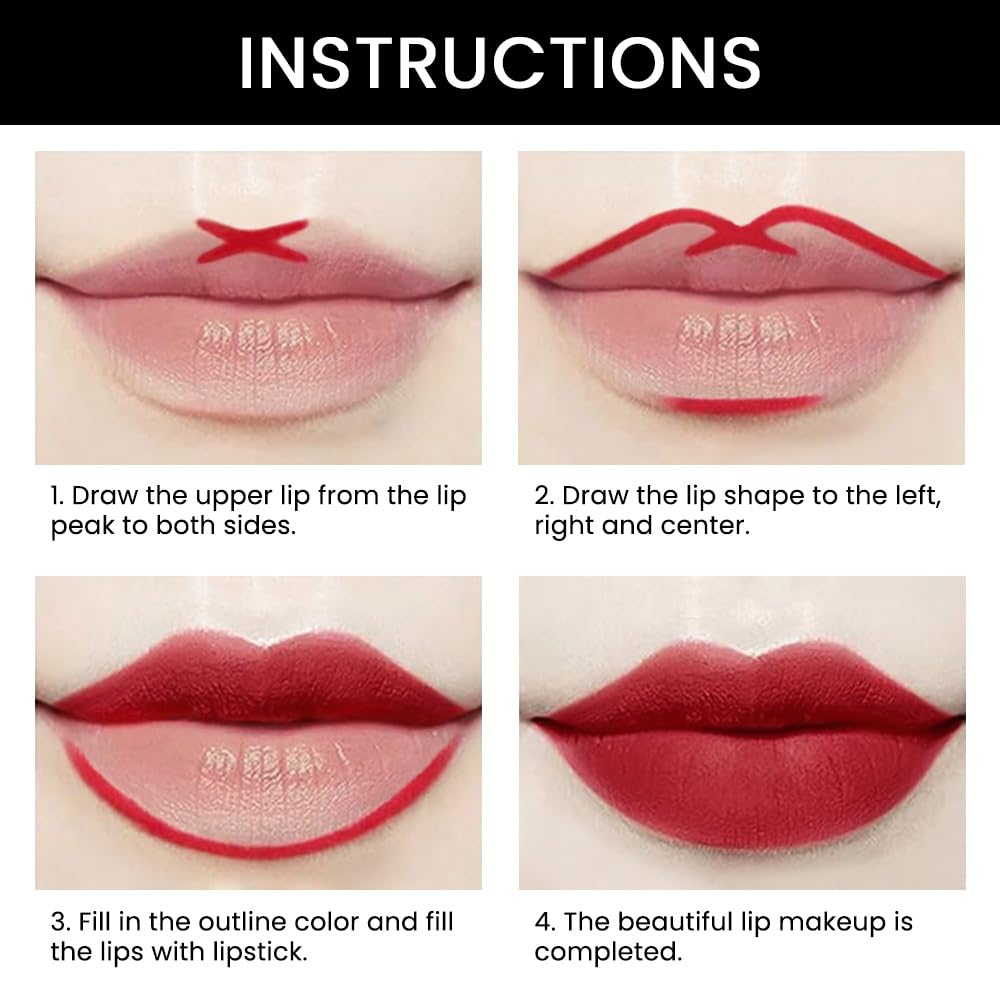 INSTRUCTIONS

1. Draw the upper lip from the lip peak to both sides.

2. Draw the lip shape to the left, right and center.

3. Fill in the outline color and fill the lips with lipstick.

4. The beautiful lip makeup is completed.