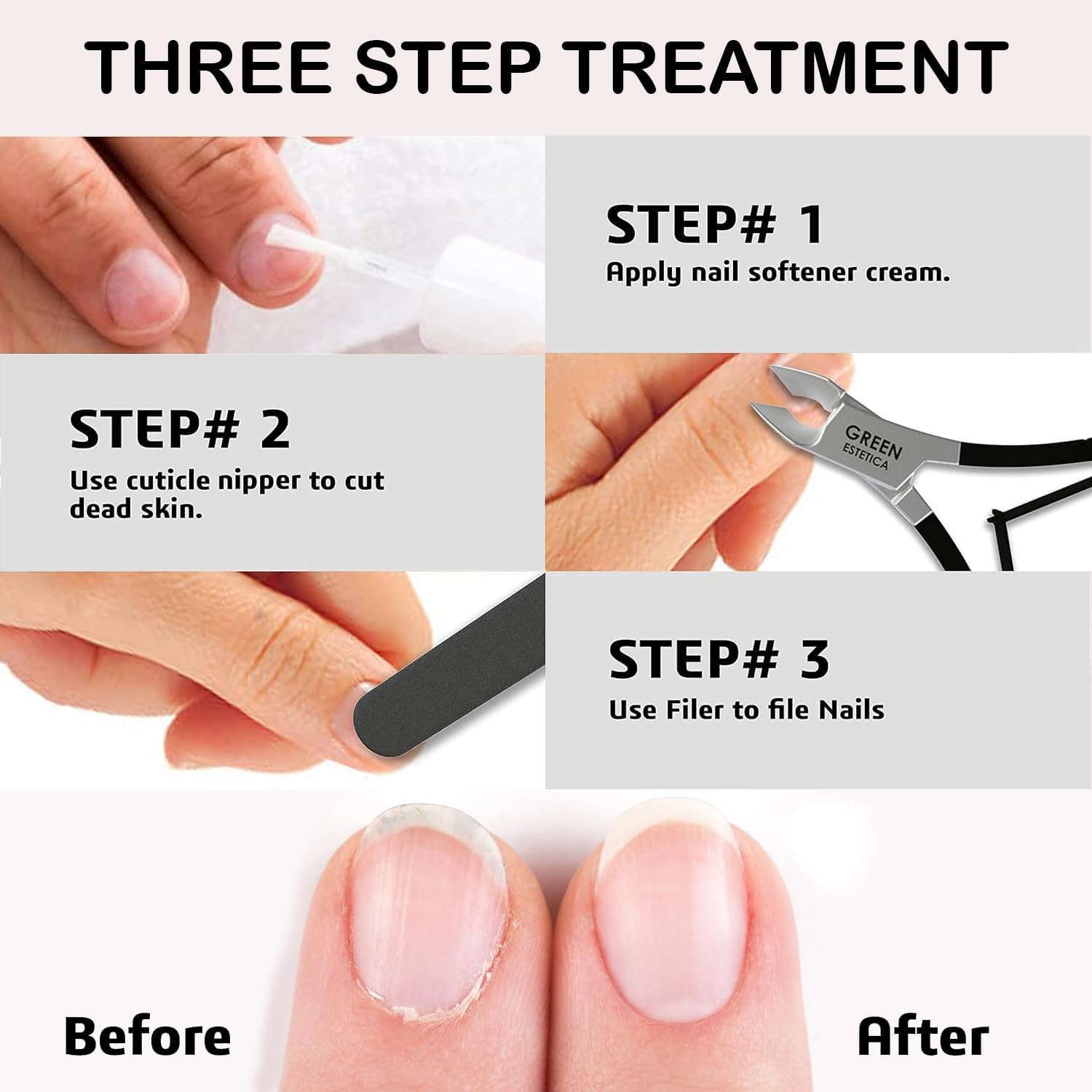 THREE STEP TREATMENT

STEP# 1
Apply nail softener cream.

STEP# 2
Use cuticle nipper to cut dead skin.

GREEN
ESTETICA

STEP# 3
Use Filer to file Nails

Before

After