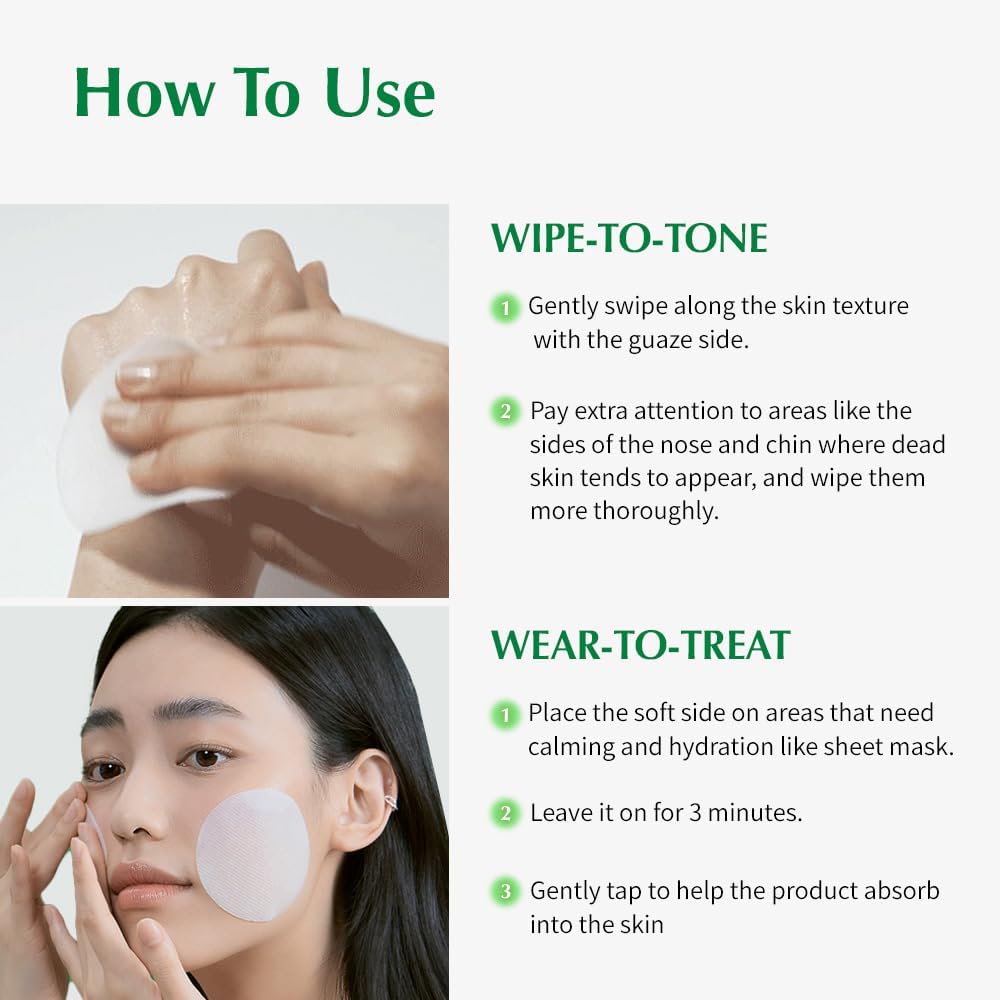 How To Use

WIPE-TO-TONE

1 Gently swipe along the skin texture with the guaze side.

2 Pay extra attention to areas like the sides of the nose and chin where dead skin tends to appear, and wipe them more thoroughly.

WEAR-TO-TREAT

1 Place the soft side on areas that need calming and hydration like sheet mask.

2 Leave it on for 3 minutes.

3 Gently tap to help the product absorb into the skin