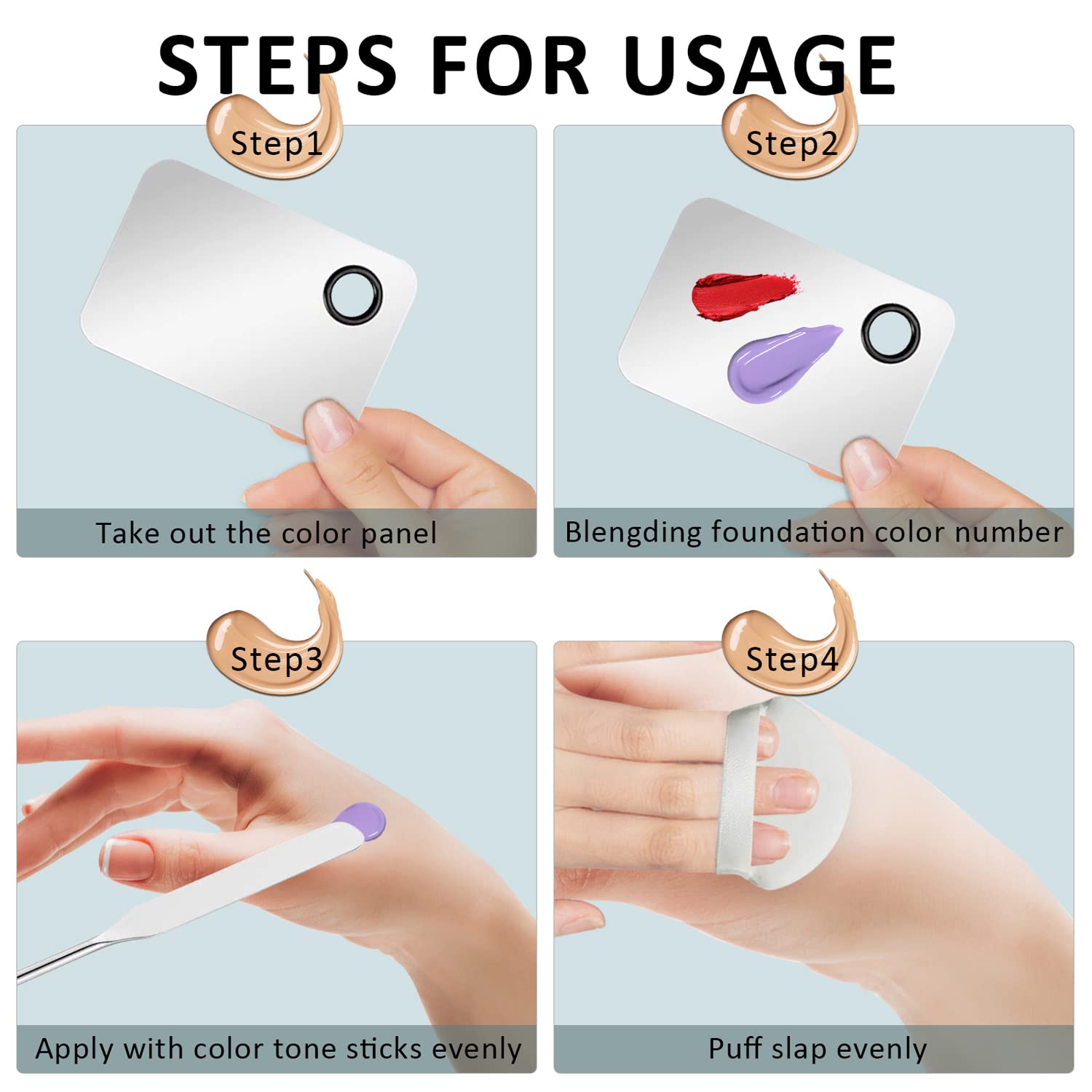 STEPS FOR USAGE

Step1

Take out the color panel

Step2

Blengding foundation color number

Step3

Apply with color tone sticks evenly

Step4

Puff slap evenly