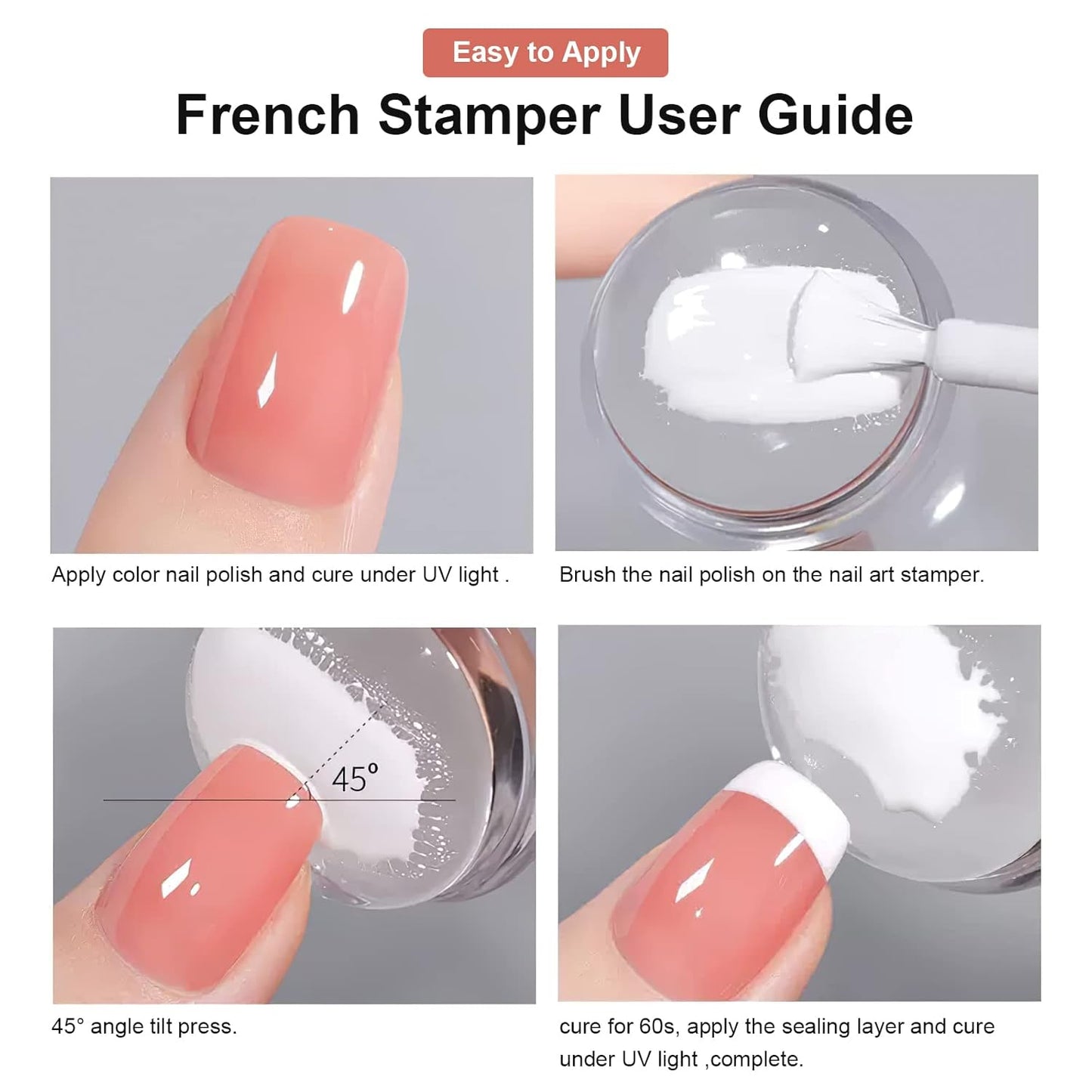 Easy to Apply

French Stamper User Guide

Apply color nail polish and cure under UV light .

Brush the nail polish on the nail art stamper.

45°

45° angle tilt press.

cure for 60s, apply the sealing layer and cure under UV light ,complete.