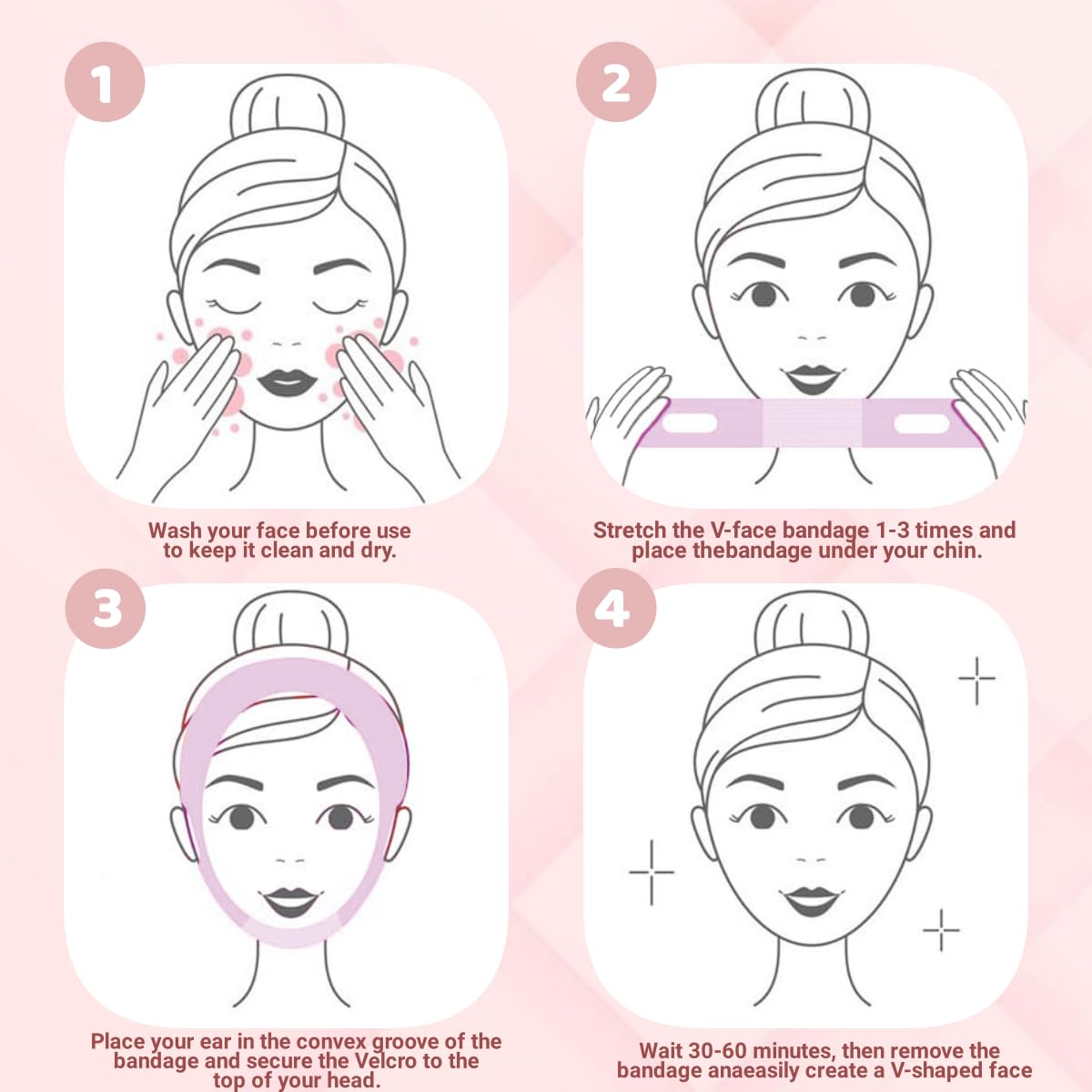 1

Wash your face before use to keep it clean and dry.

2

Stretch the V-face bandage 1-3 times and place thebandage under your chin.

3

Place your ear in the convex groove of the bandage and secure the Velcro to the top of your head.

4

Wait 30-60 minutes, then remove the bandage anaeasily create a V-shaped face