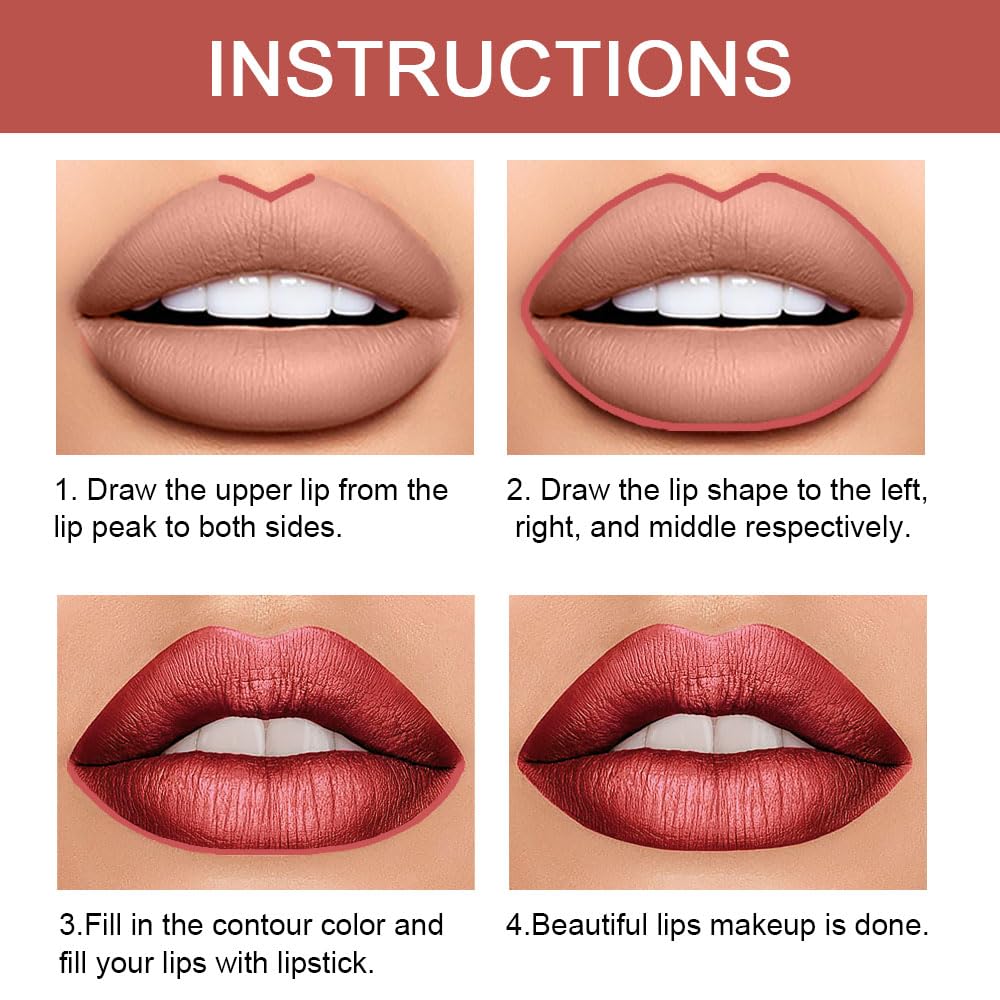 INSTRUCTIONS

1. Draw the upper lip from the lip peak to both sides.

2. Draw the lip shape to the left, right, and middle respectively.

3.Fill in the contour color and fill your lips with lipstick.

4.Beautiful lips makeup is done.