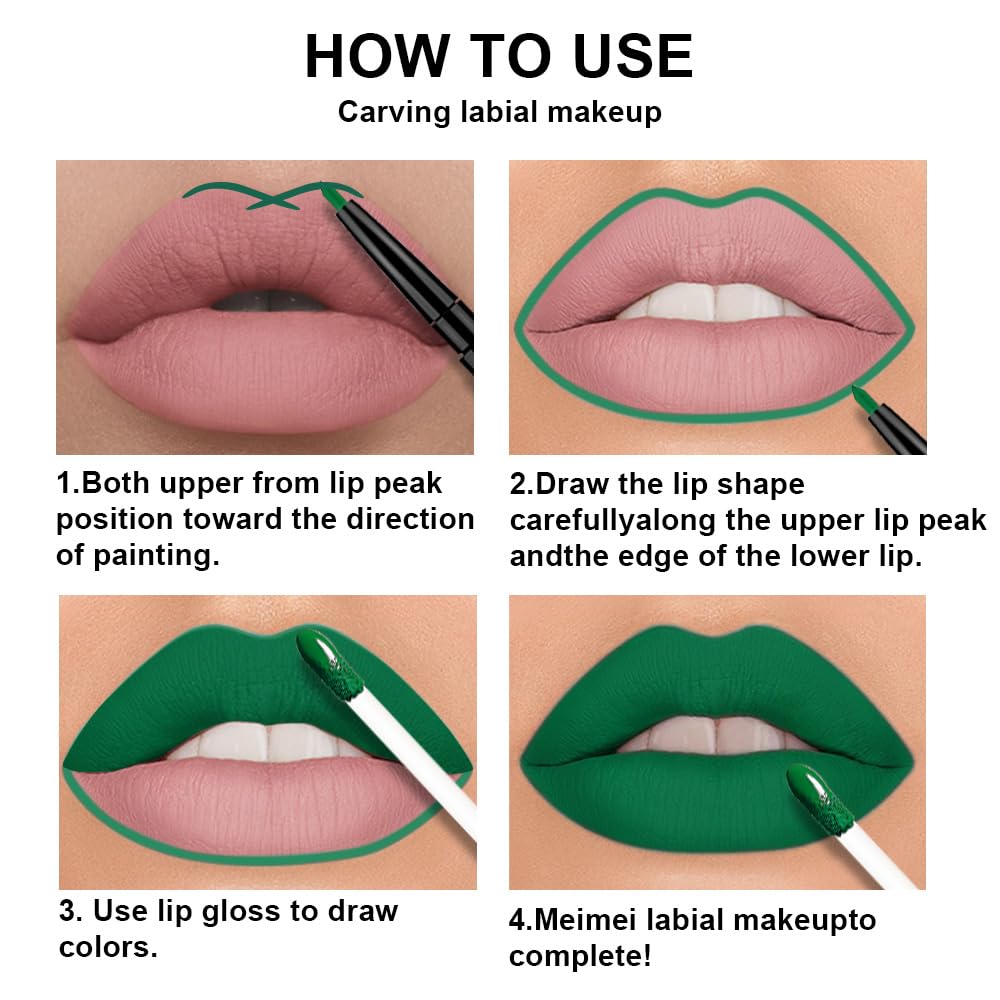 HOW TO USE
Carving labial makeup

1.Both upper from lip peak position toward the direction of painting.

2.Draw the lip shape carefullyalong the upper lip peak andthe edge of the lower lip.

3. Use lip gloss to draw colors.

4.Meimei labial makeupto complete!