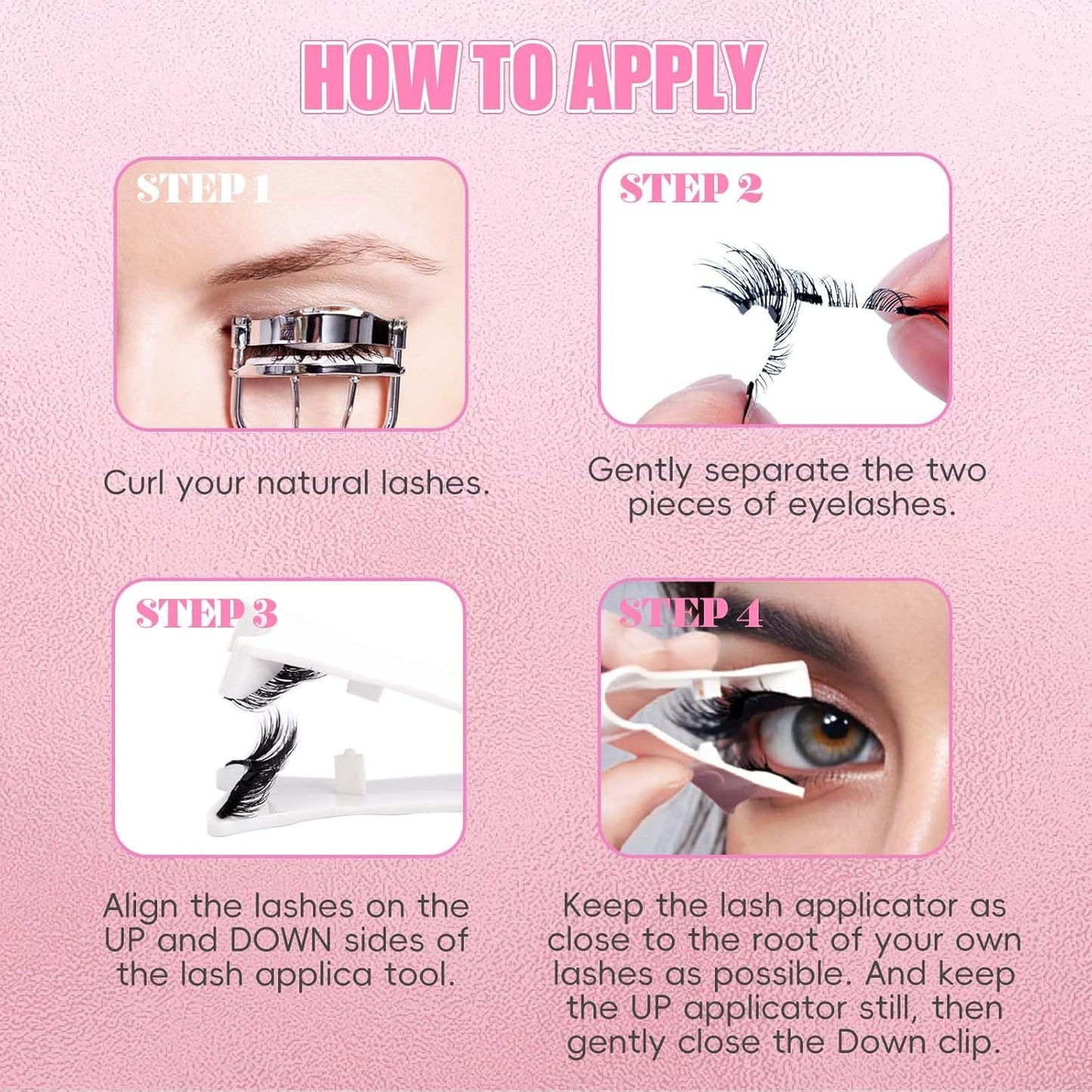 HOW TO APPLY

STEP 1

Curl your natural lashes.

STEP 2

Gently separate the two pieces of eyelashes.

STEP 3

Align the lashes on the UP and DOWN sides of the lash applica tool.

STEP 4

Keep the lash applicator as close to the root of your own lashes as possible. And keep the UP applicator still, then gently close the Down clip.