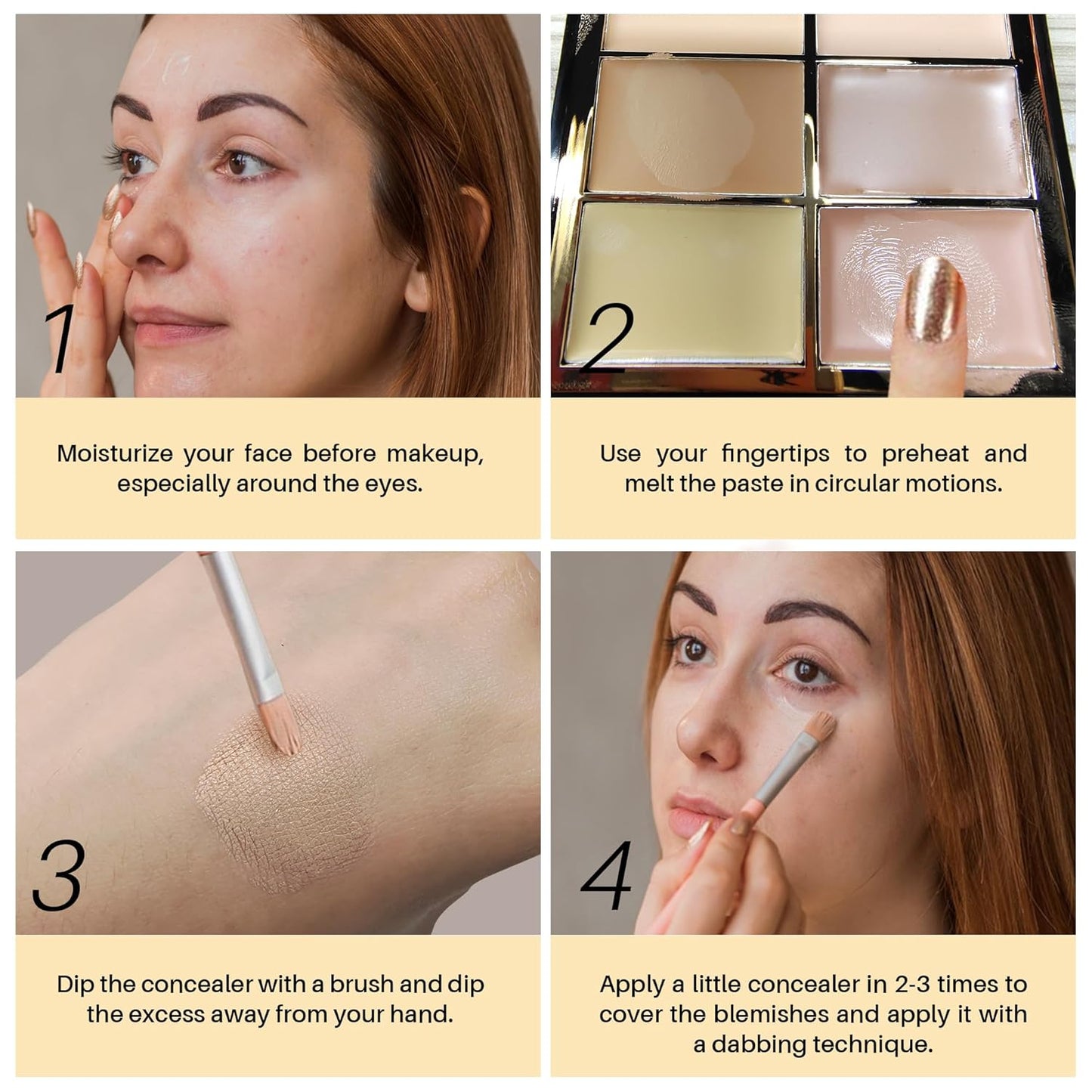 1

Moisturize your face before makeup, especially around the eyes.

2

Use your fingertips to preheat and melt the paste in circular motions.

3

Dip the concealer with a brush and dip the excess away from your hand.

4

Apply a little concealer in 2-3 times to cover the blemishes and apply it with a dabbing technique.