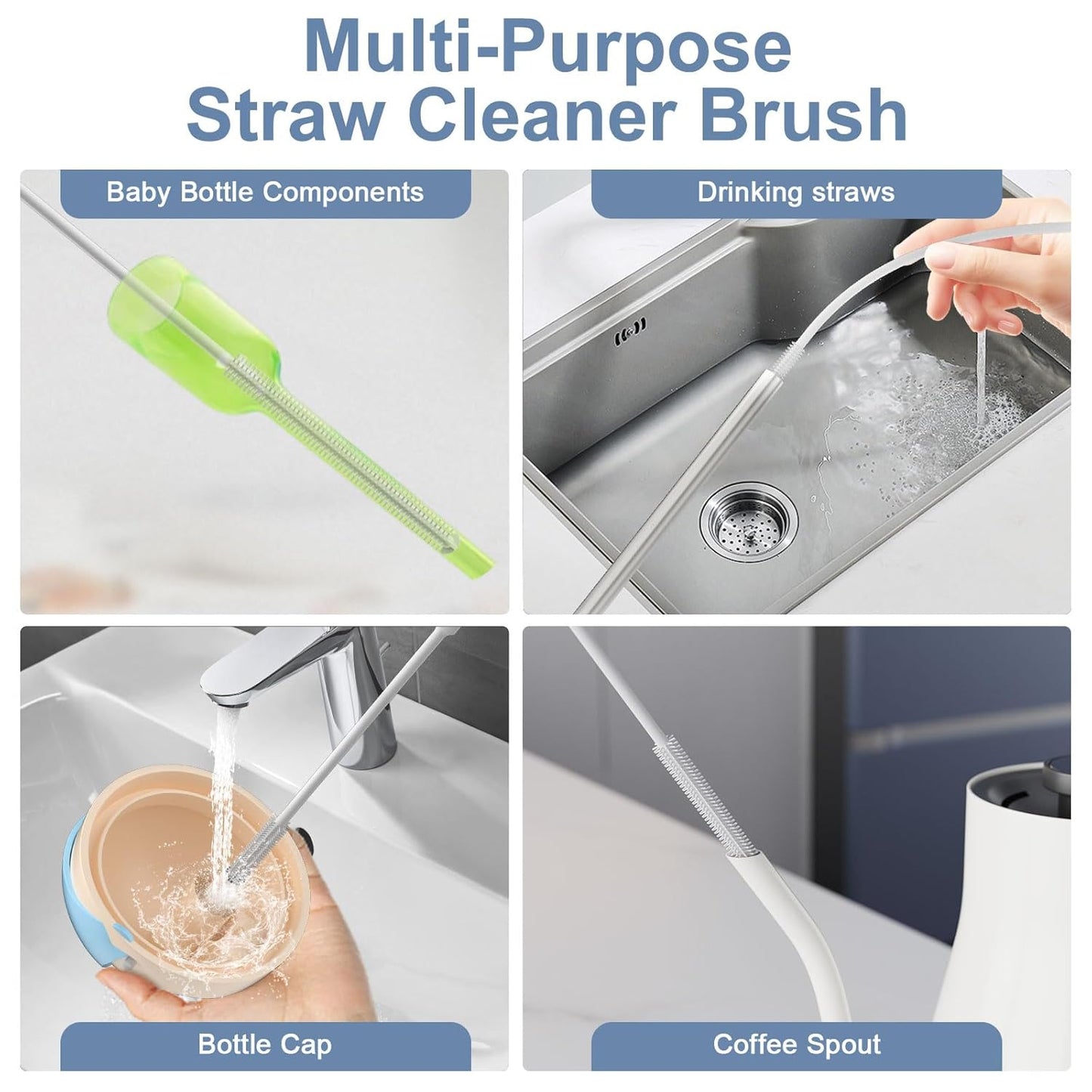 Multi-Purpose Straw Cleaner Brush

Baby Bottle Components

Drinking straws

Bottle Cap

Coffee Spout