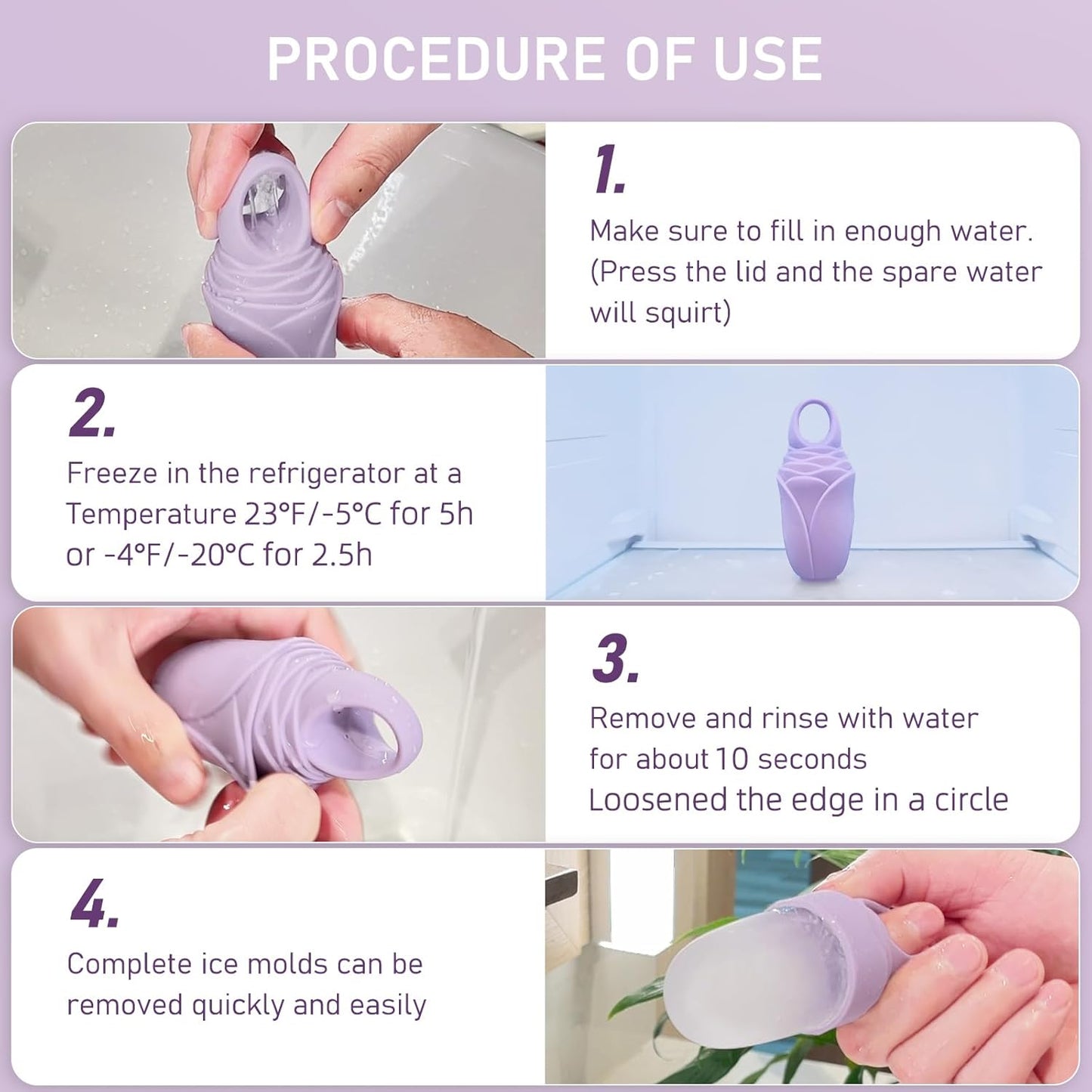 PROCEDURE OF USE

1.

Make sure to fill in enough water. (Press the lid and the spare water will squirt)

2.

Freeze in the refrigerator at a Temperature 23°F/-5°C for 5h or -4°F/-20°C for 2.5h

3.

Remove and rinse with water for about 10 seconds
Loosened the edge in a circle

4.

Complete ice molds can be removed quickly and easily